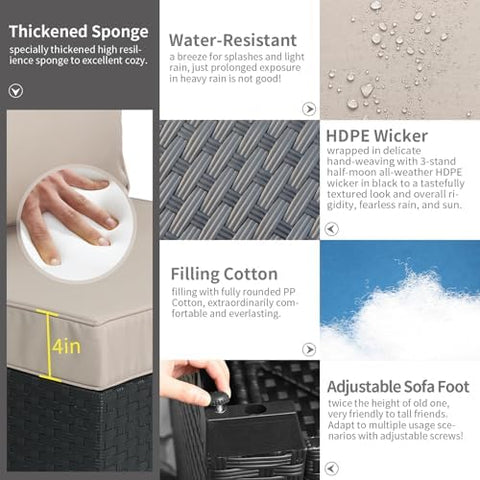 Thickened Sponge

specially thickened high resilience sponge to excellent cozy.

4in

Water-Resistant

a breeze for splashes and light rain, just prolonged exposure in heavy rain is not good!

HDPE Wicker

wrapped in delicate hand-weaving with 3-stand half-moon all-weather HDPE wicker in black to a tastefully textured look and overall rigidity, fearless rain, and sun.

Filling Cotton

filling with fully rounded PP Cotton, extraordinarily comfortable and everlasting.

Adjustable Sofa Foot

twice the height of old one, very friendly to tall friends. Adapt to multiple usage scenarios with adjustable screws!