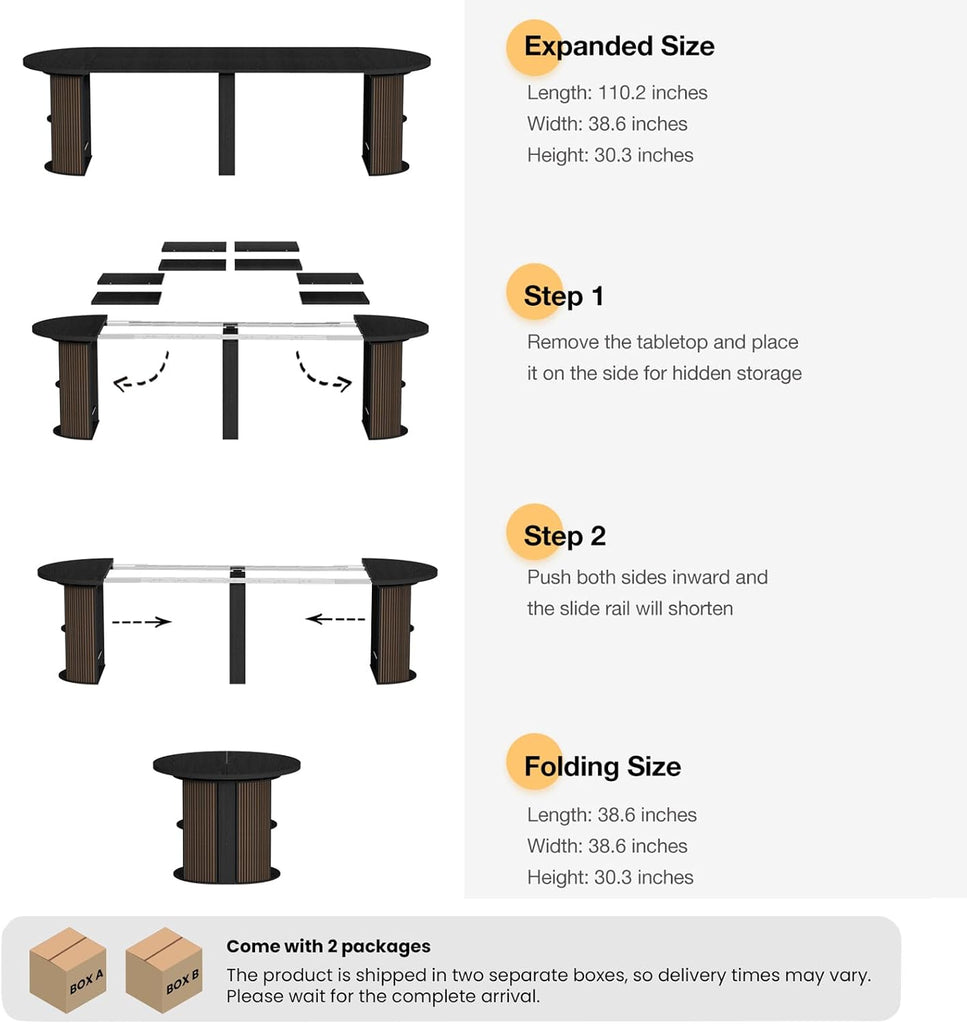 Expanded Size
Length: 110.2 inches
Width: 38.6 inches
Height: 30.3 inches

Step 1
Remove the tabletop and place it on the side for hidden storage

Step 2
Push both sides inward and the slide rail will shorten

Folding Size
Length: 38.6 inches
Width: 38.6 inches
Height: 30.3 inches

BOX A

BOX B

Come with 2 packages
The product is shipped in two separate boxes, so delivery times may vary. Please wait for the complete arrival.