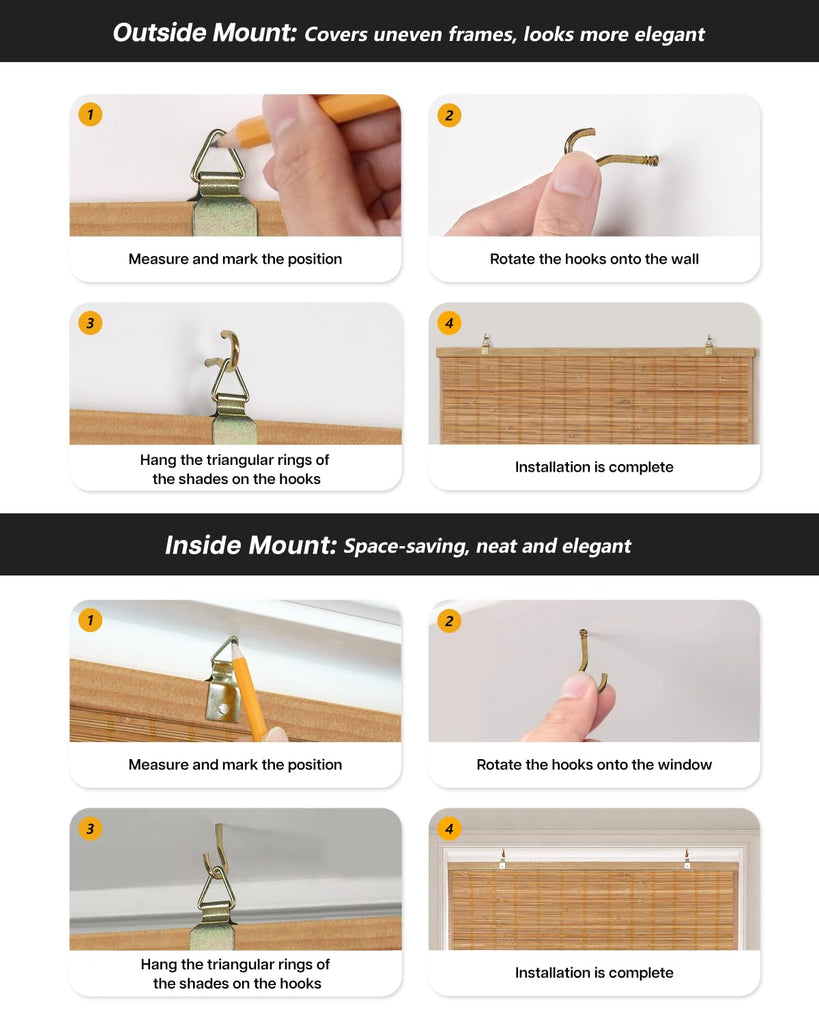 Outside Mount: Covers uneven frames, looks more elegant

1

Measure and mark the position

2

Rotate the hooks onto the wall

3

Hang the triangular rings of the shades on the hooks

4

Installation is complete

Inside Mount: Space-saving, neat and elegant

1

Measure and mark the position

2

Rotate the hooks onto the window

3

Hang the triangular rings of the shades on the hooks

4

Installation is complete