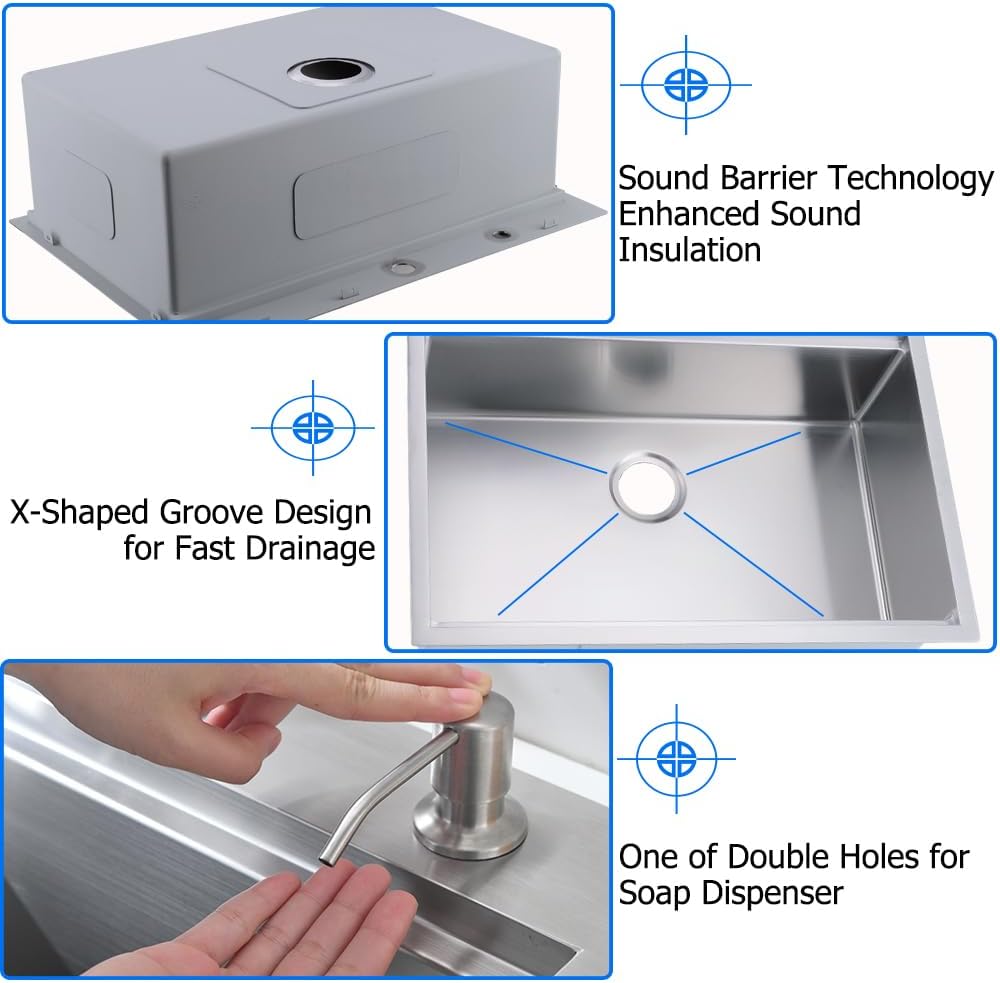 Sound Barrier Technology
Enhanced Sound
Insulation

X-Shaped Groove Design
for Fast Drainage

One of Double Holes for
Soap Dispenser