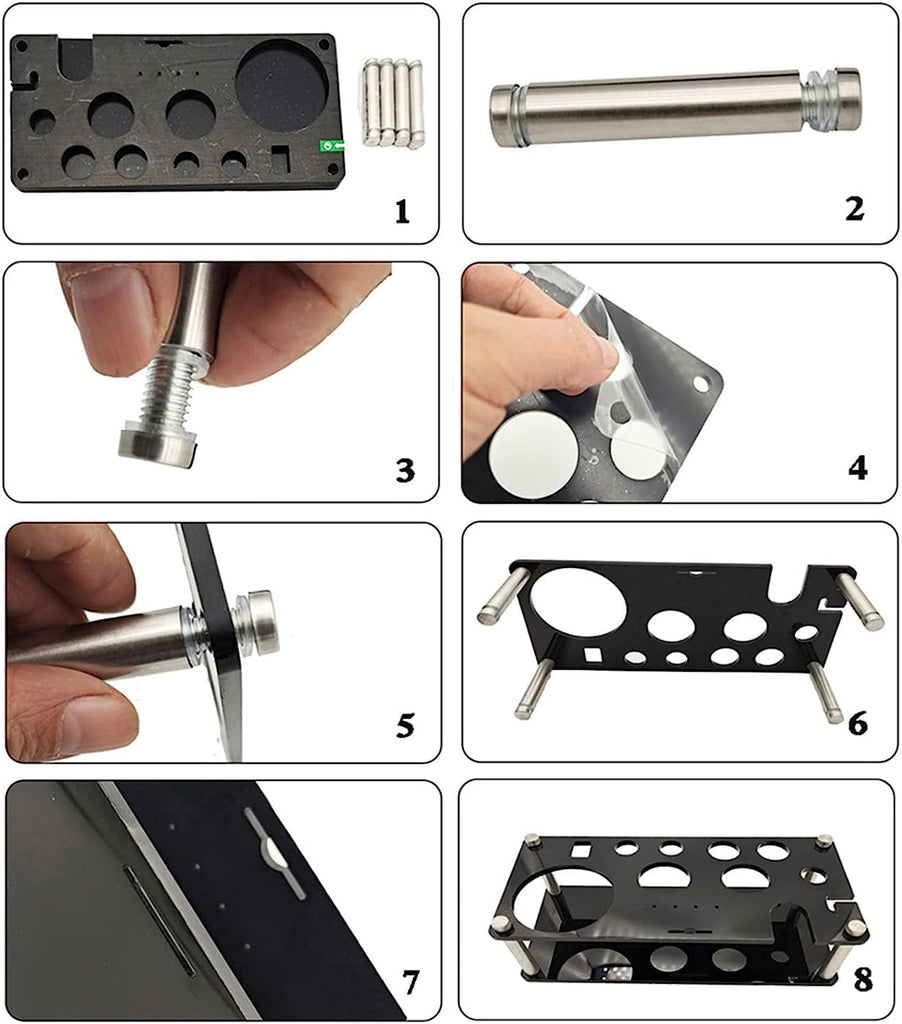 1

2

3

4

5

6

7

8