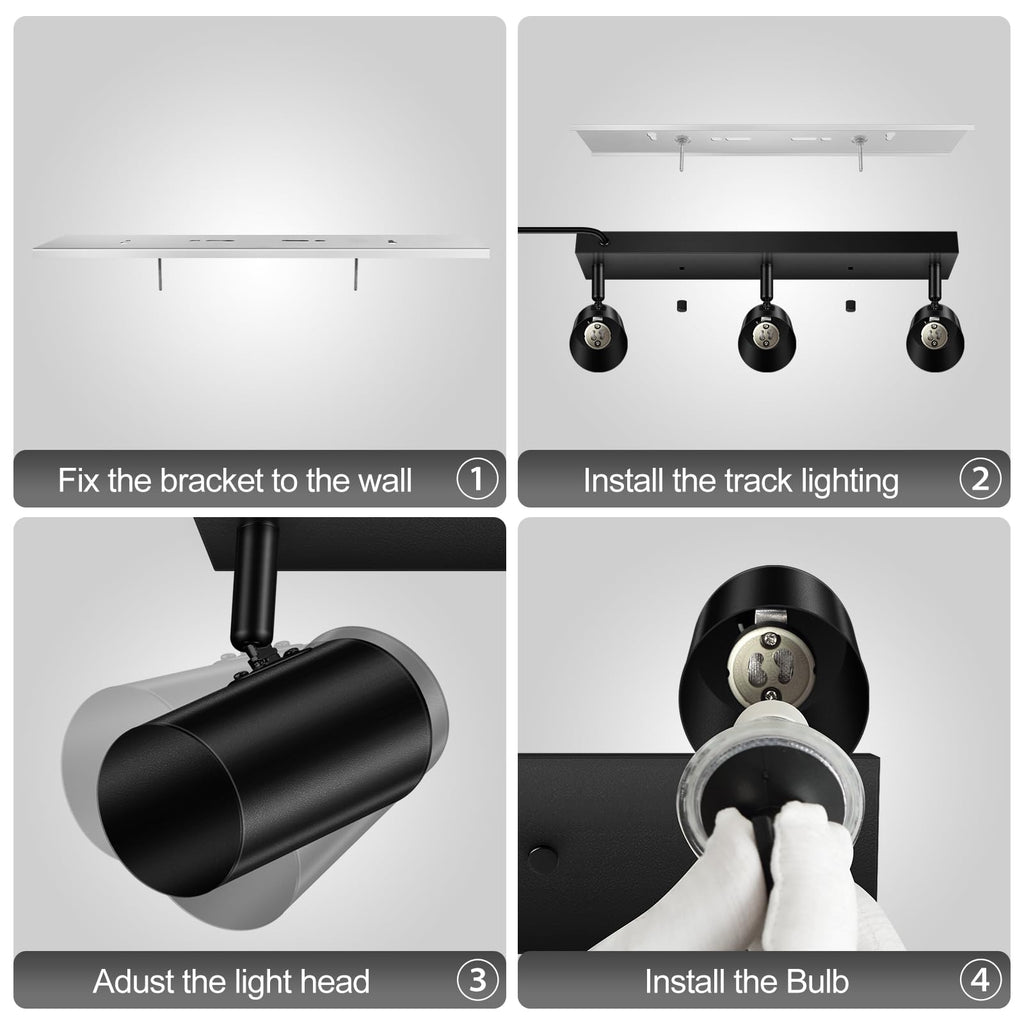 Fix the bracket to the wall ①

Install the track lighting ②

Adust the light head ③

Install the Bulb ④