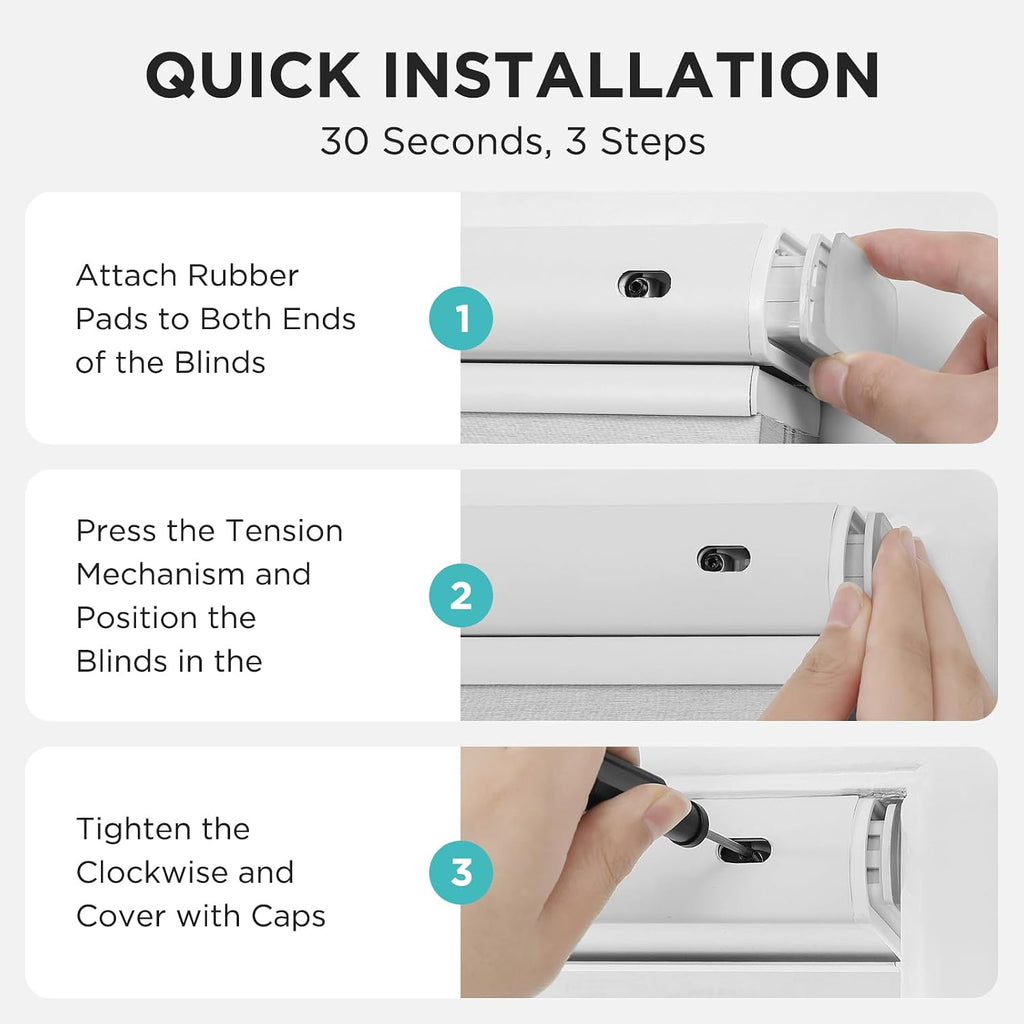 QUICK INSTALLATION
30 Seconds, 3 Steps

Attach Rubber Pads to Both Ends of the Blinds

1

Press the Tension Mechanism and Position the Blinds in the

2

Tighten the Clockwise and Cover with Caps

3