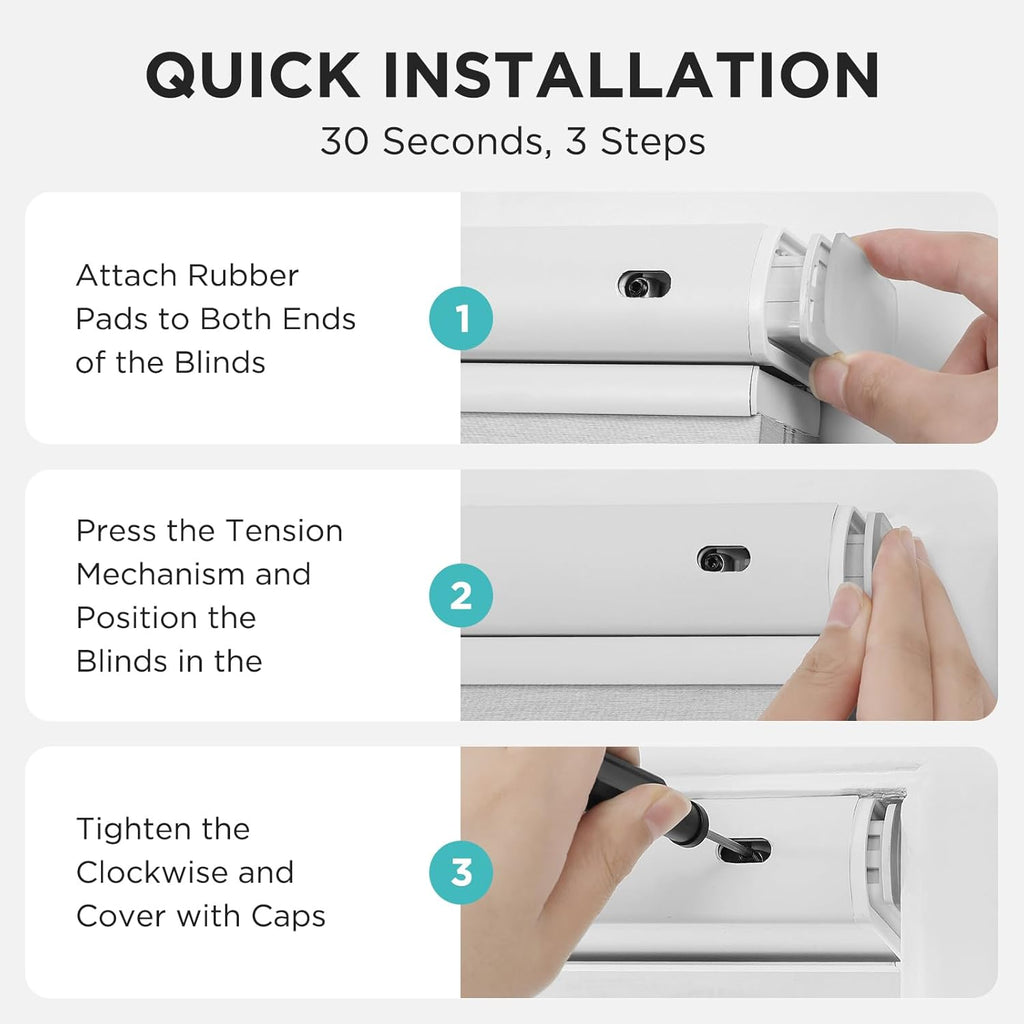 QUICK INSTALLATION
30 Seconds, 3 Steps

Attach Rubber Pads to Both Ends of the Blinds

1

Press the Tension Mechanism and Position the Blinds in the

2

Tighten the Clockwise and Cover with Caps

3