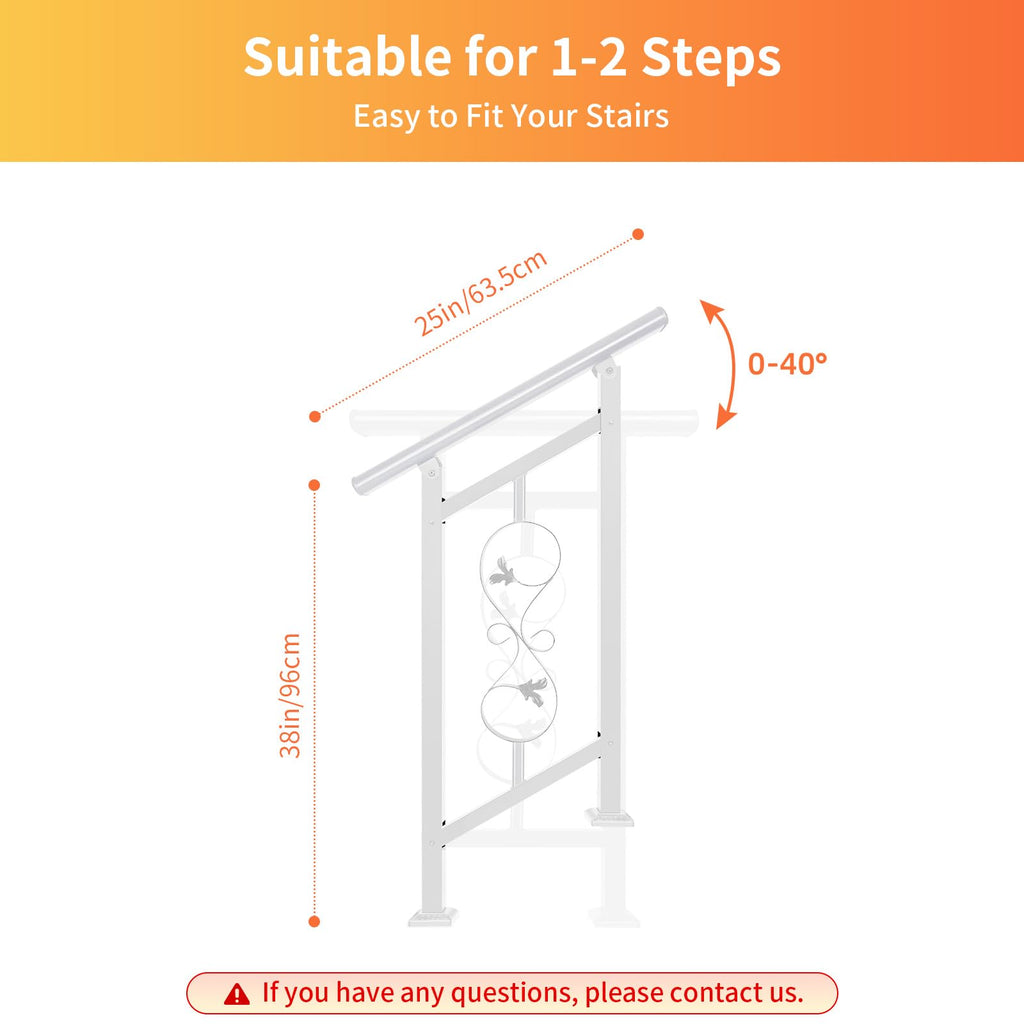 Suitable for 1-2 Steps

Easy to Fit Your Stairs

25in/63.5cm

0-40°

38in/96cm

If you have any questions, please contact us.