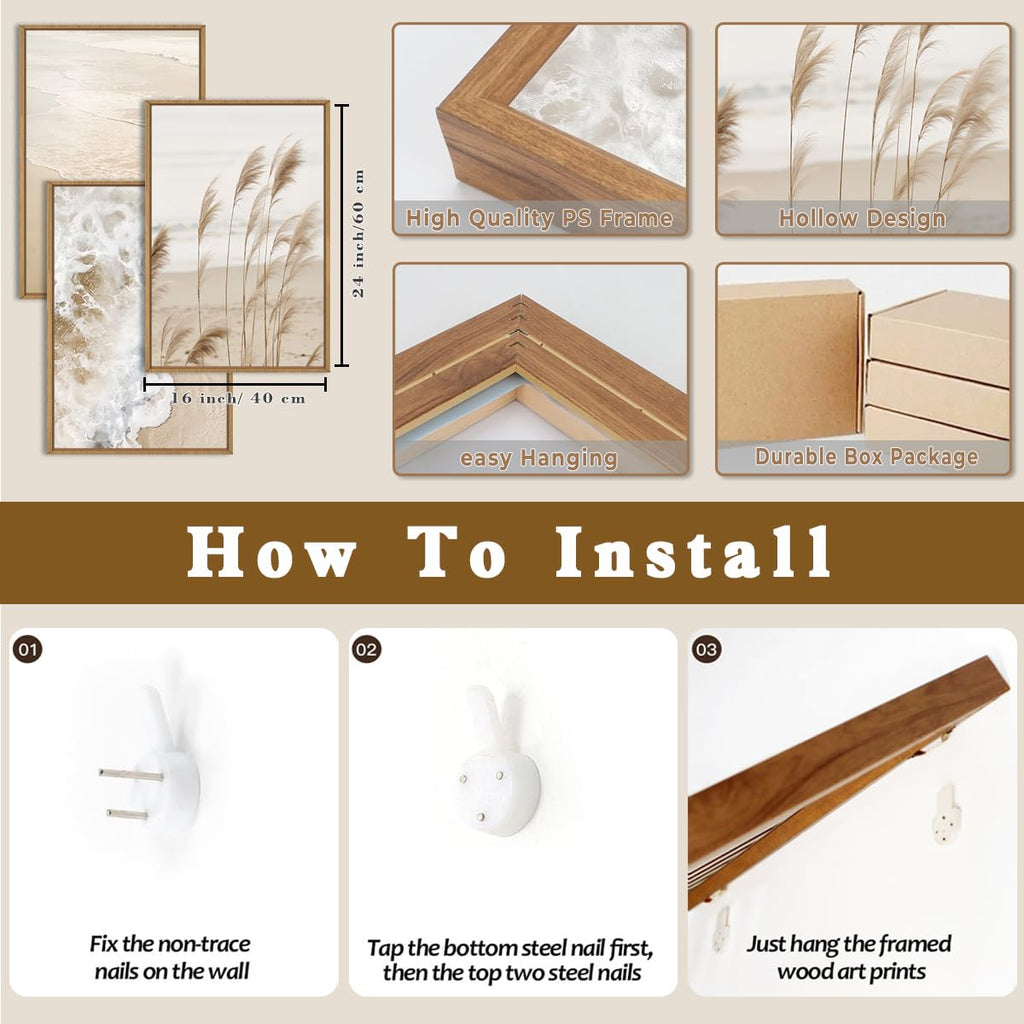 24 inch/60 cm

16 inch/ 40 cm

High Quality PS Frame

Hollow Design

easy Hanging

Durable Box Package

How To Install

01

Fix the non-trace nails on the wall

02

Tap the bottom steel nail first, then the top two steel nails

03

Just hang the framed wood art prints