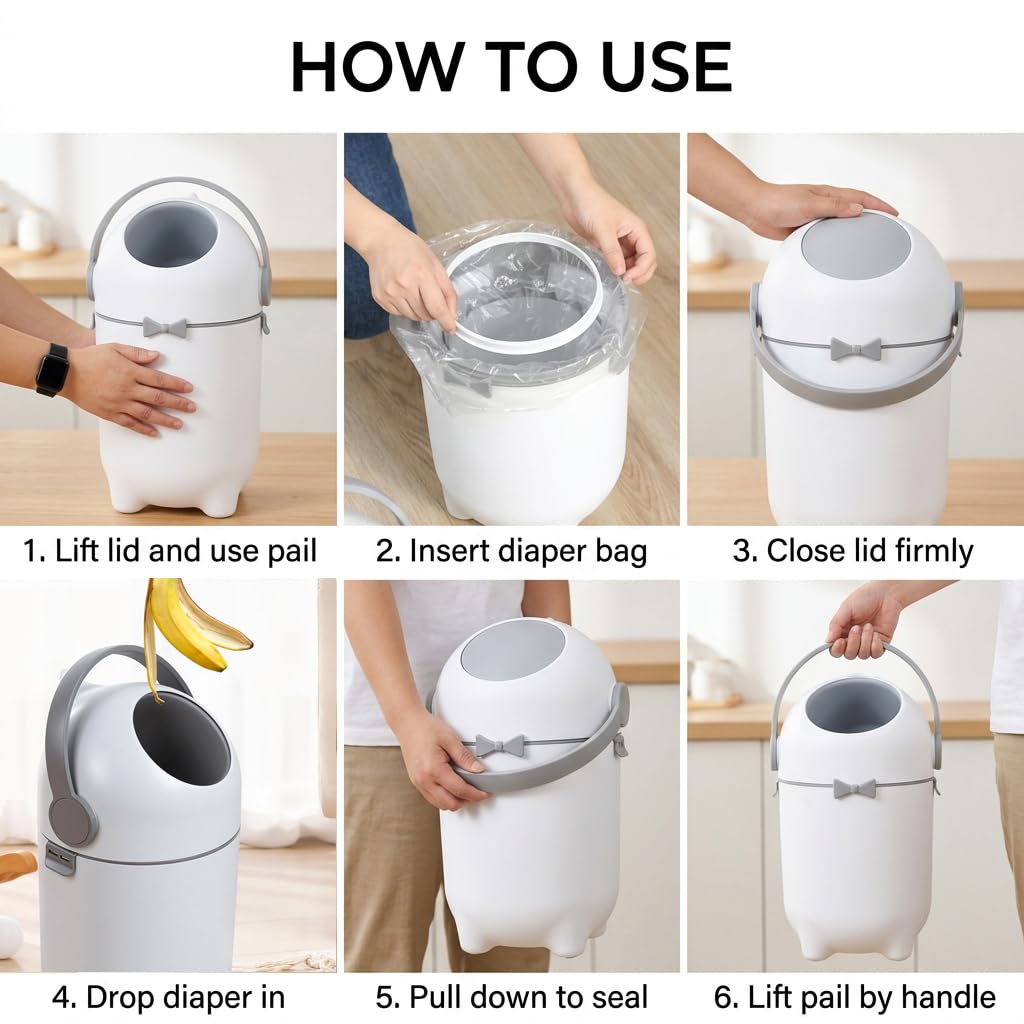 HOW TO USE

1. Lift lid and use pail

2. Insert diaper bag

3. Close lid firmly

4. Drop diaper in

5. Pull down to seal

6. Lift pail by handle