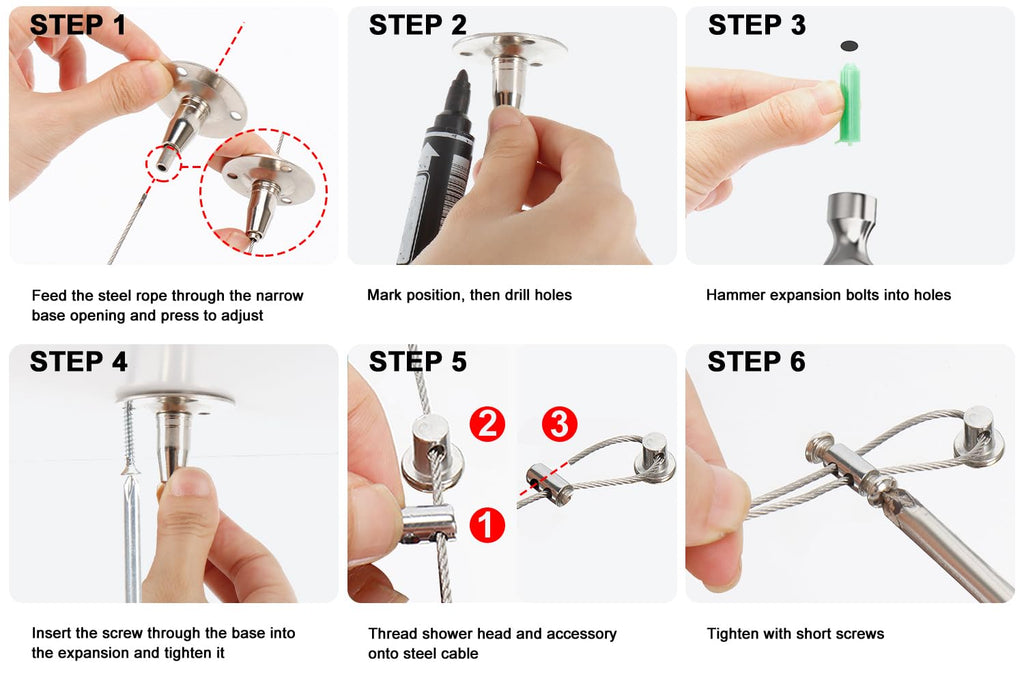 STEP 1

Feed the steel rope through the narrow base opening and press to adjust

STEP 2

Mark position, then drill holes

STEP 3

Hammer expansion bolts into holes

STEP 4

Insert the screw through the base into the expansion and tighten it

STEP 5

2

3

1

Thread shower head and accessory onto steel cable

STEP 6

Tighten with short screws