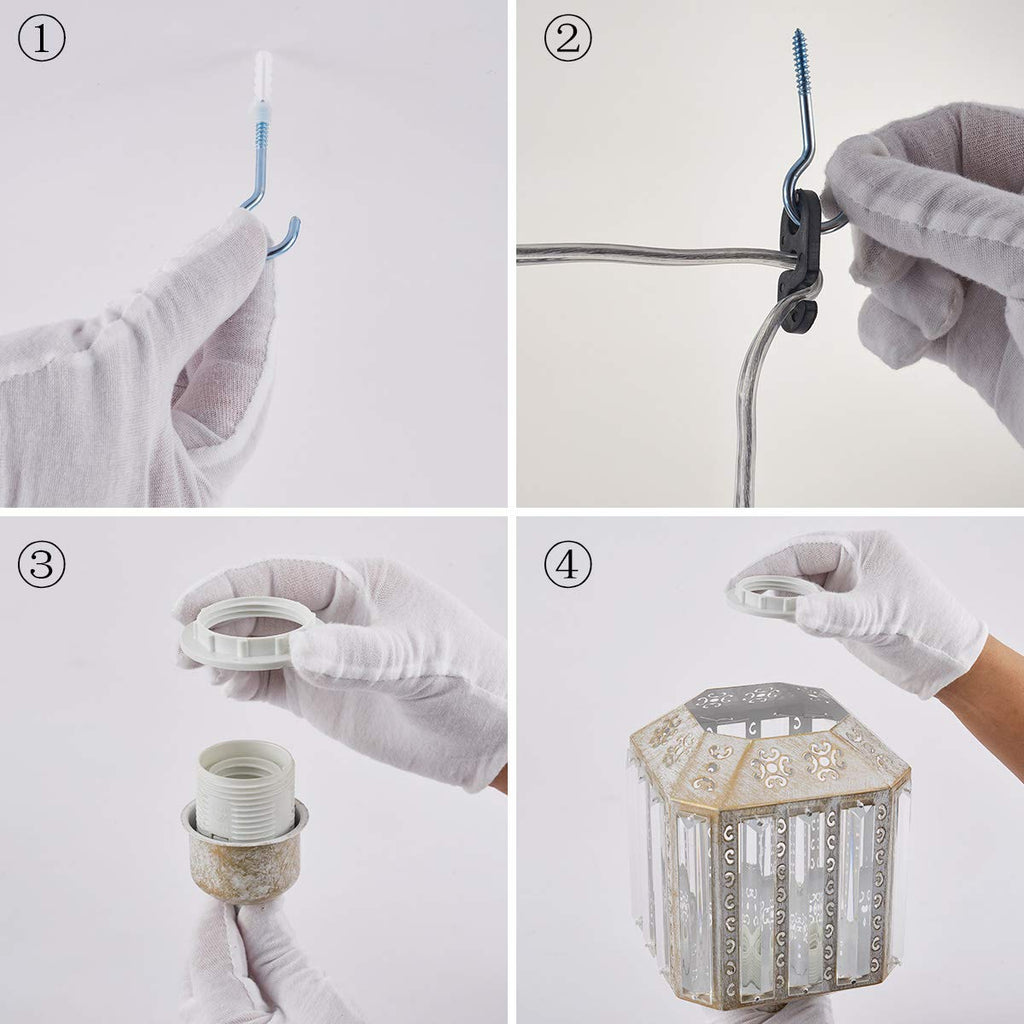 ①

②

③

④