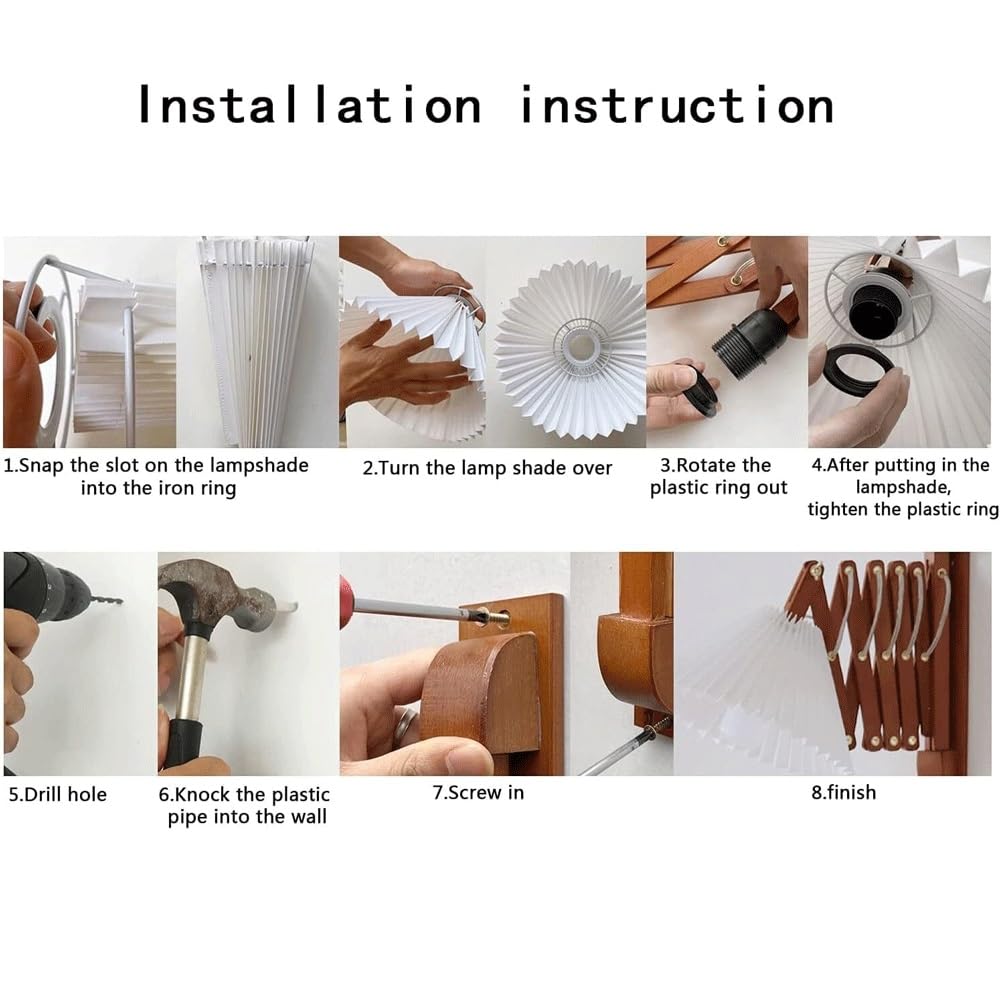 Installation instruction

1.Snap the slot on the lampshade into the iron ring

2.Turn the lamp shade over

3.Rotate the plastic ring out

4.After putting in the lampshade, tighten the plastic ring

5.Drill hole

6.Knock the plastic pipe into the wall

7.Screw in

8.finish