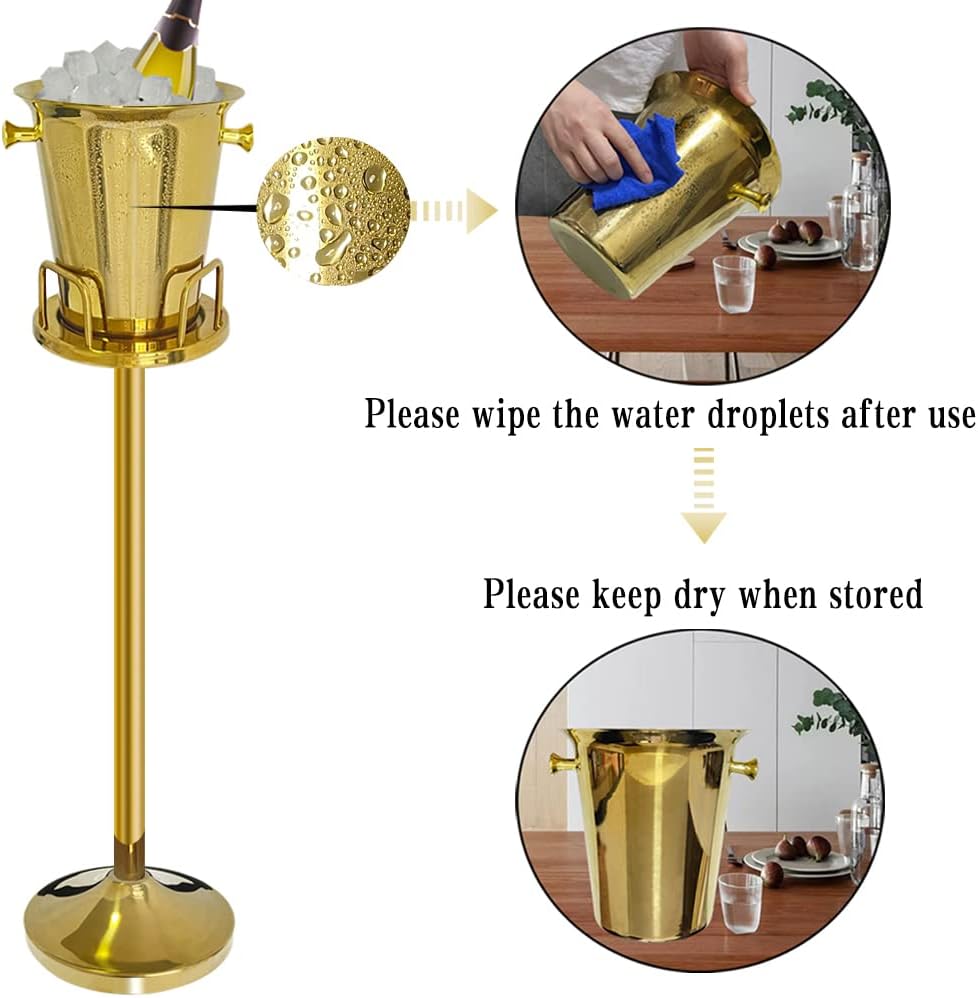 Please wipe the water droplets after use

Please keep dry when stored