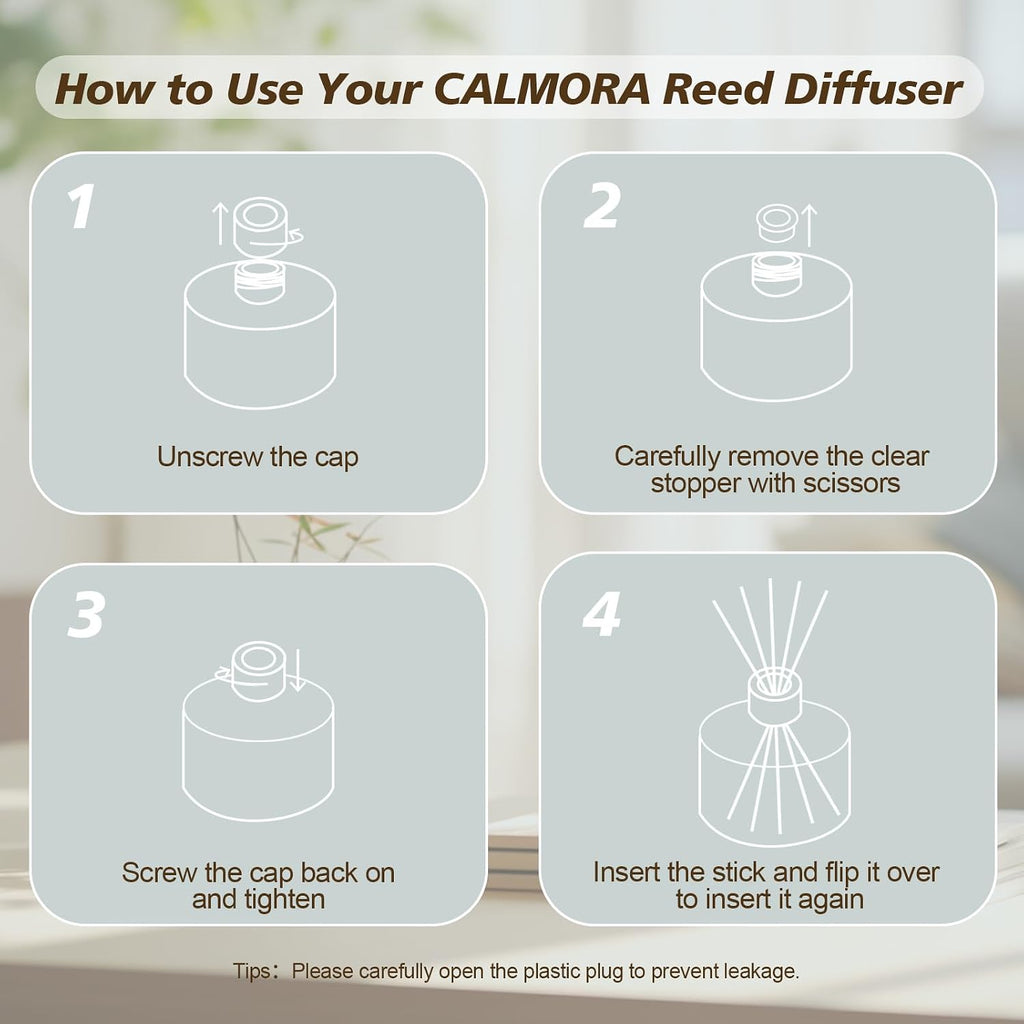 How to Use Your CALMORA Reed Diffuser

1

Unscrew the cap

2

Carefully remove the clear stopper with scissors

3

Screw the cap back on and tighten

4

Insert the stick and flip it over to insert it again

Tips：Please carefully open the plastic plug to prevent leakage.