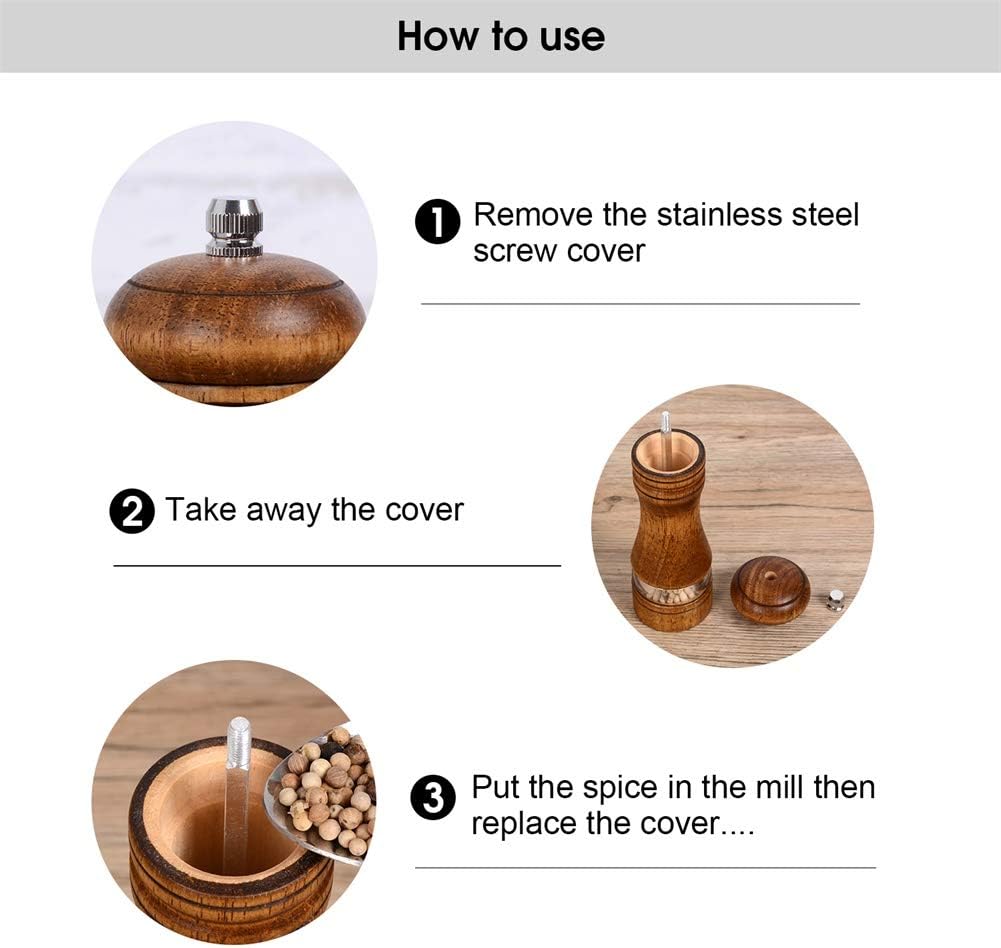 How to use

1 Remove the stainless steel screw cover

2 Take away the cover

3 Put the spice in the mill then replace the cover....