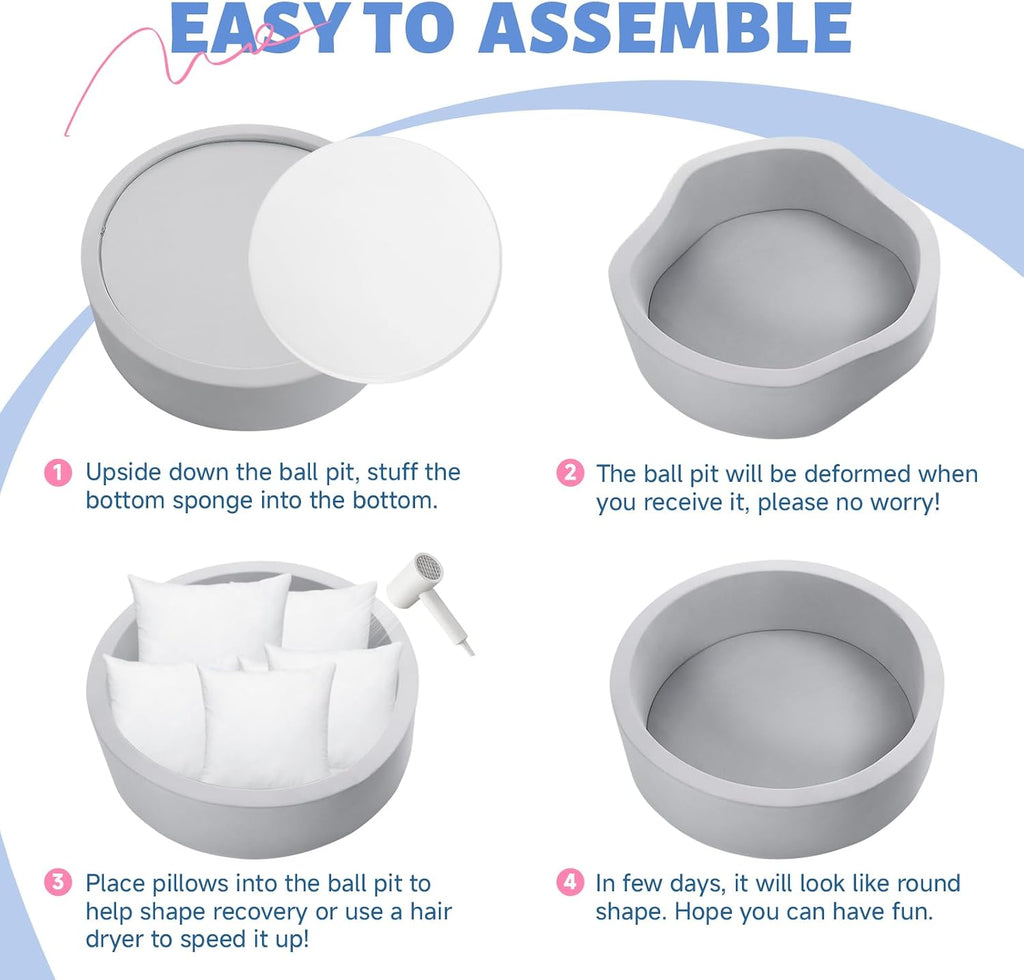 EASY TO ASSEMBLE

1 Upside down the ball pit, stuff the bottom sponge into the bottom.

2 The ball pit will be deformed when you receive it, please no worry!

3 Place pillows into the ball pit to help shape recovery or use a hair dryer to speed it up!

4 In few days, it will look like round shape. Hope you can have fun.