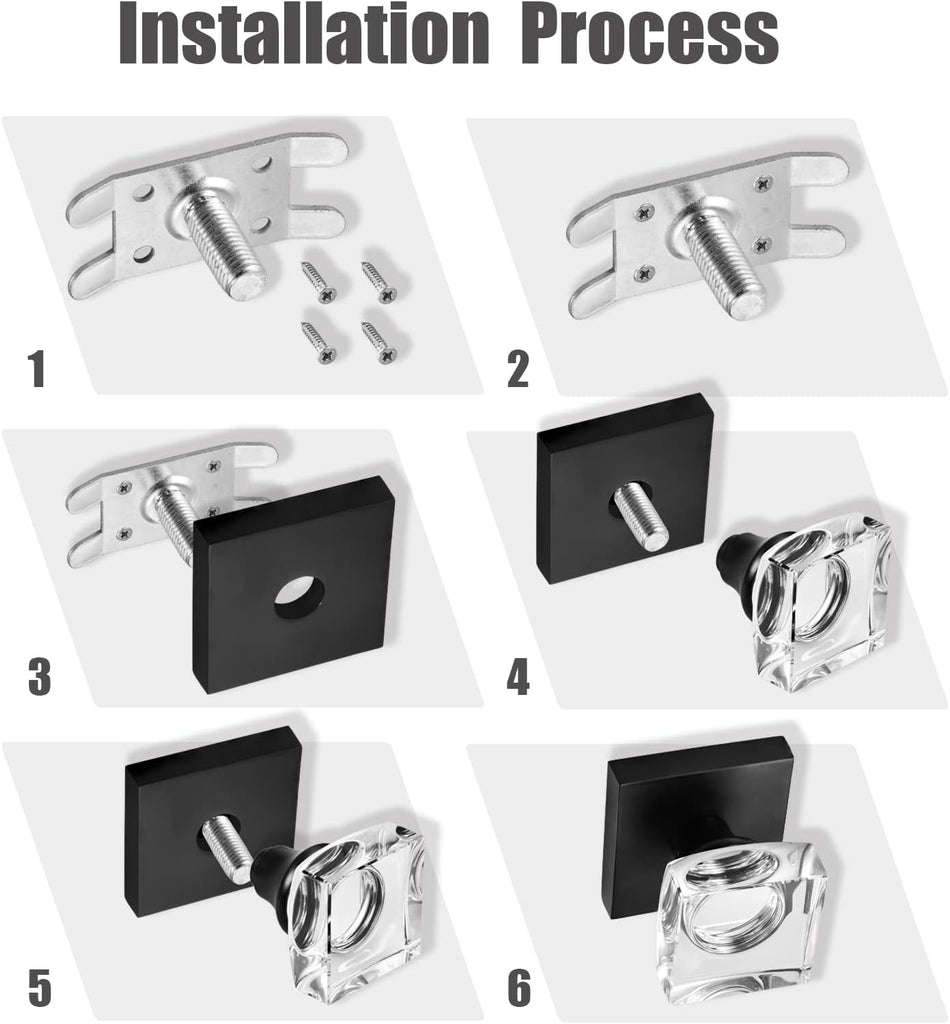 Installation Process

1

2

3

4

5

6