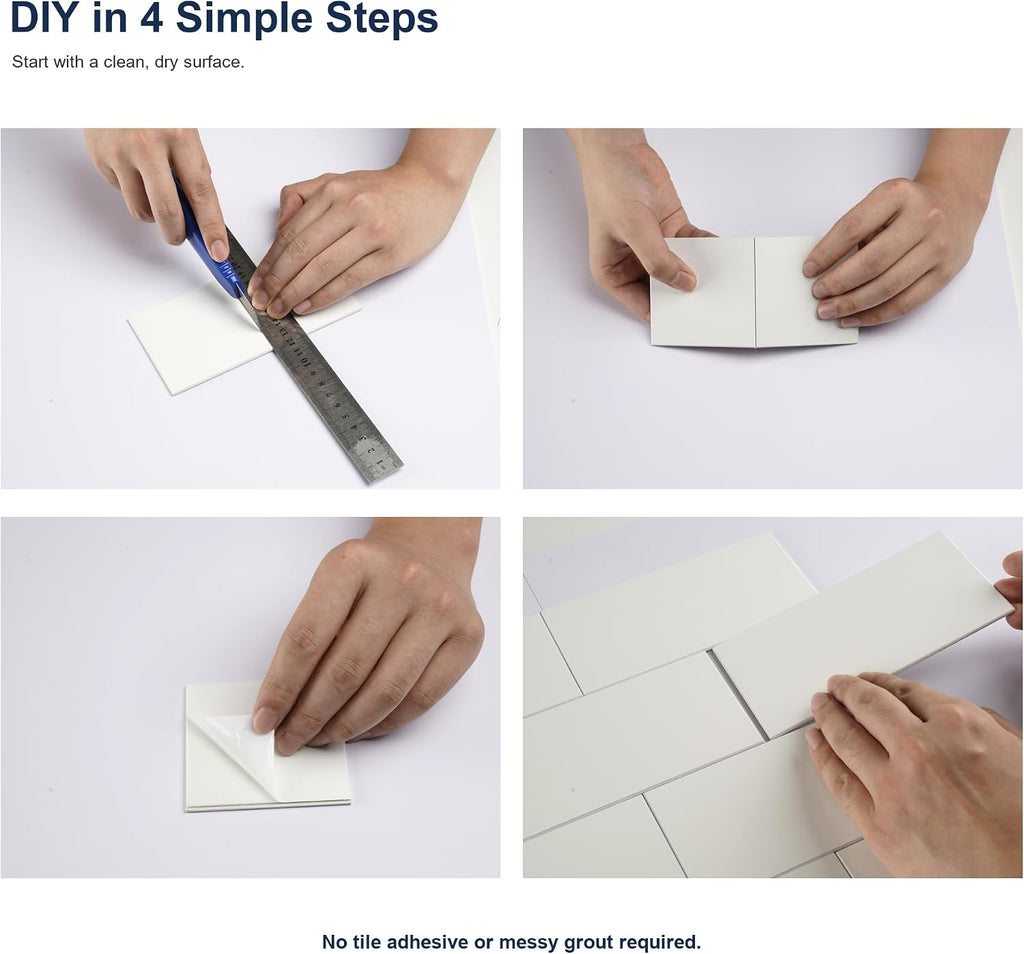 DIY in 4 Simple Steps

Start with a clean, dry surface.

No tile adhesive or messy grout required.