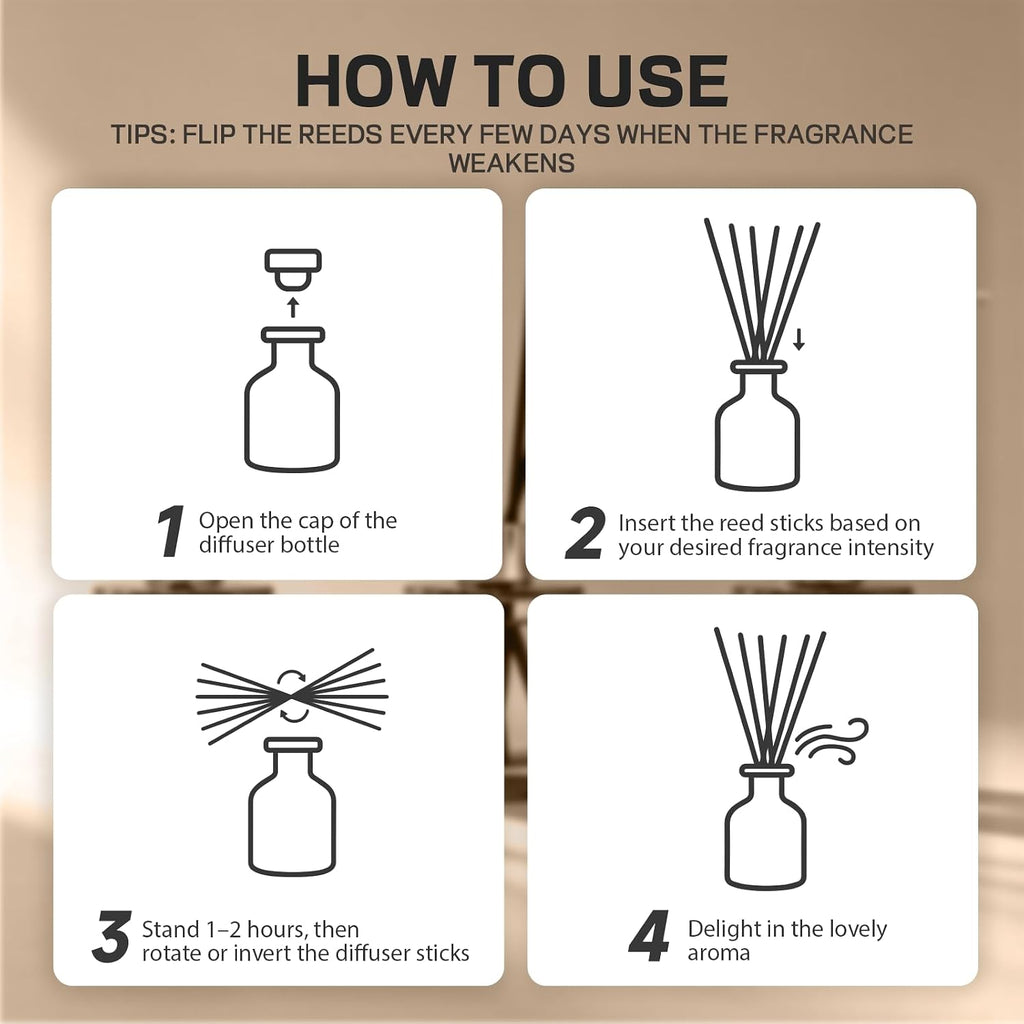 HOW TO USE

TIPS: FLIP THE REEDS EVERY FEW DAYS WHEN THE FRAGRANCE WEAKENS

1 Open the cap of the diffuser bottle

2 Insert the reed sticks based on your desired fragrance intensity

3 Stand 1–2 hours, then rotate or invert the diffuser sticks

4 Delight in the lovely aroma