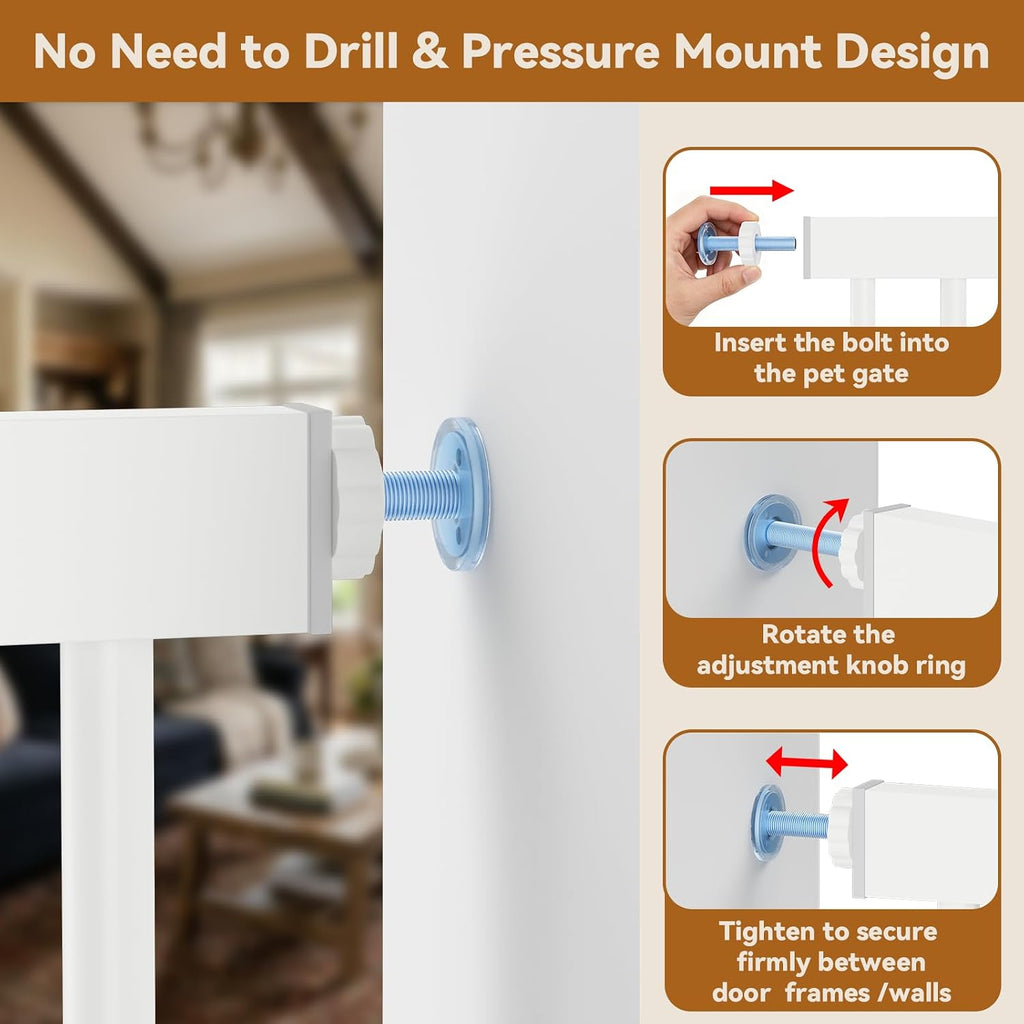 No Need to Drill & Pressure Mount Design

Insert the bolt into the pet gate

Rotate the adjustment knob ring

Tighten to secure firmly between door frames /walls