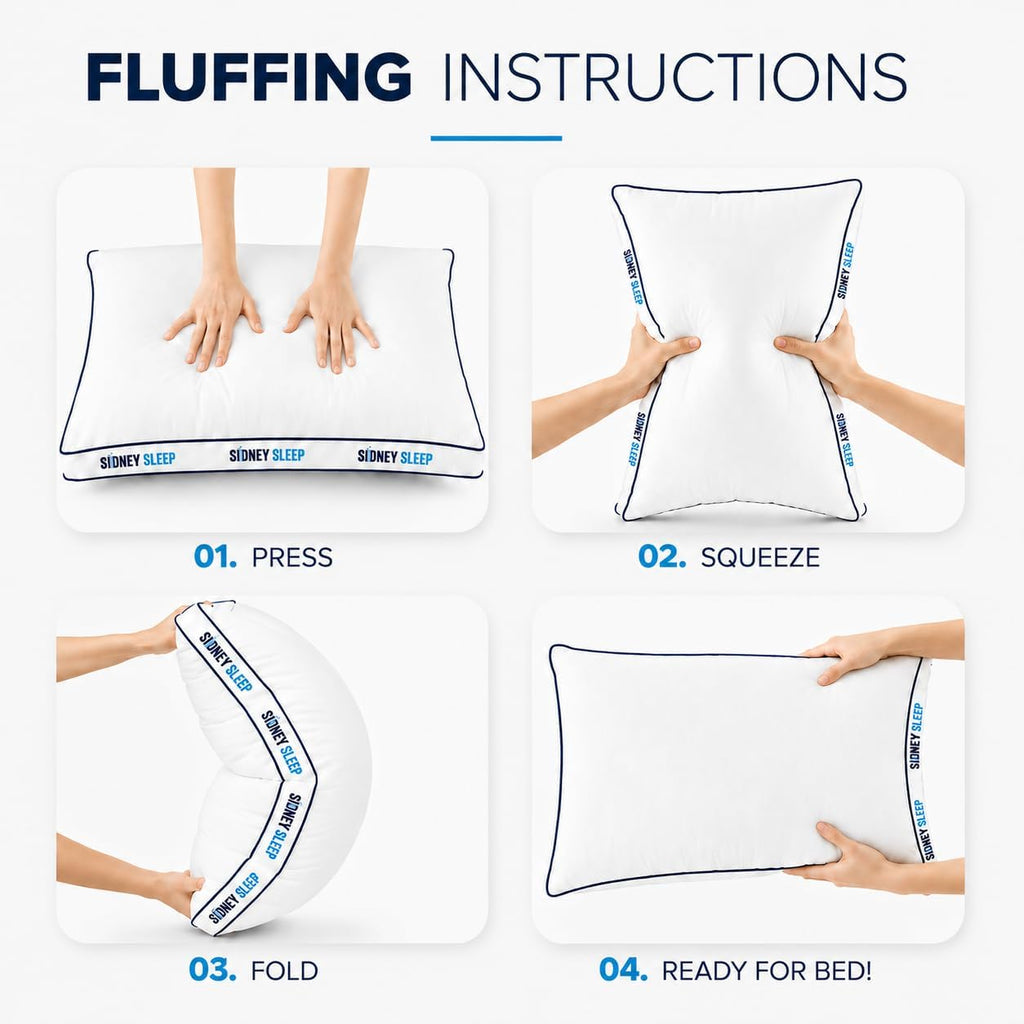 FLUFFING INSTRUCTIONS

SIDNEY SLEEP SIDNEY SLEEP SIDNEY SLEEP

01. PRESS

SIDNEY SLEEP SIDNEY SLEEP SIDNEY SLEEP SIDNEY SLEEP

02. SQUEEZE

SIDNEY SLEEP SIDNEY SLEEP SIDNEY SLEEP SIDNEY SLEEP

03. FOLD

SIDNEY SLEEP SIDNEY SLEEP

04. READY FOR BED!