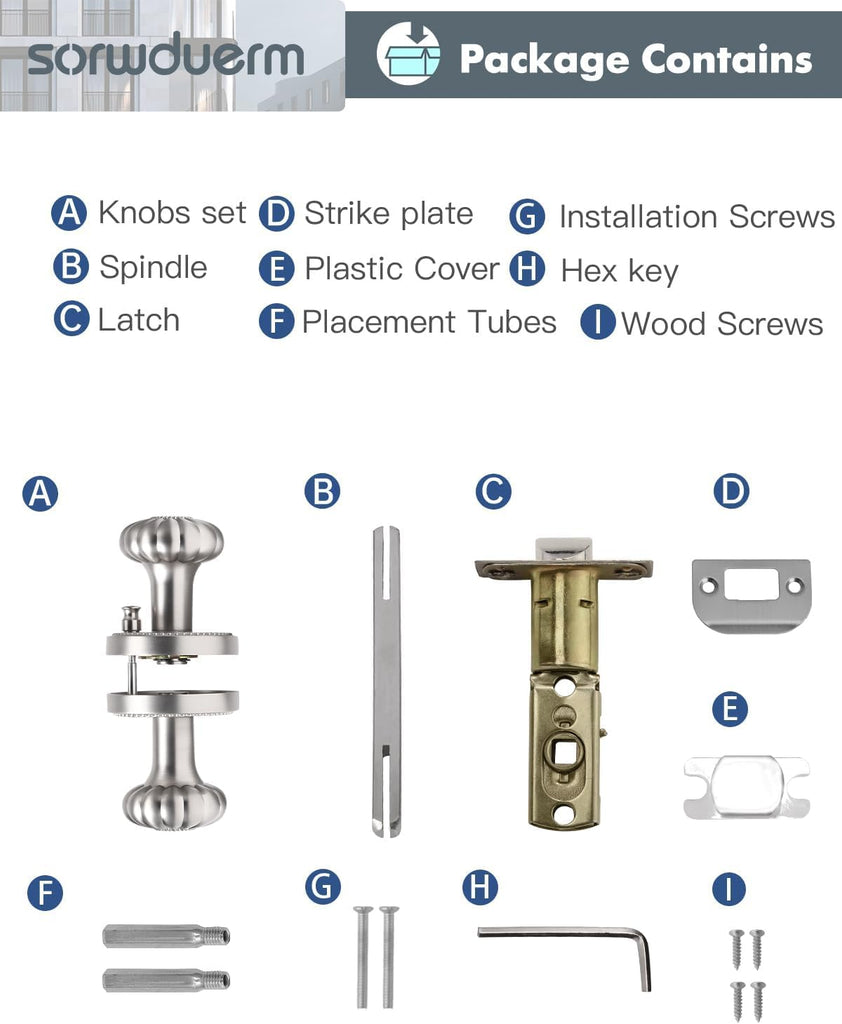 sorwduerm

Package Contains

A Knobs set
B Spindle
C Latch
D Strike plate
E Plastic Cover
F Placement Tubes
G Installation Screws
H Hex key
I Wood Screws

A

B

C

D

E

F

G

H

I