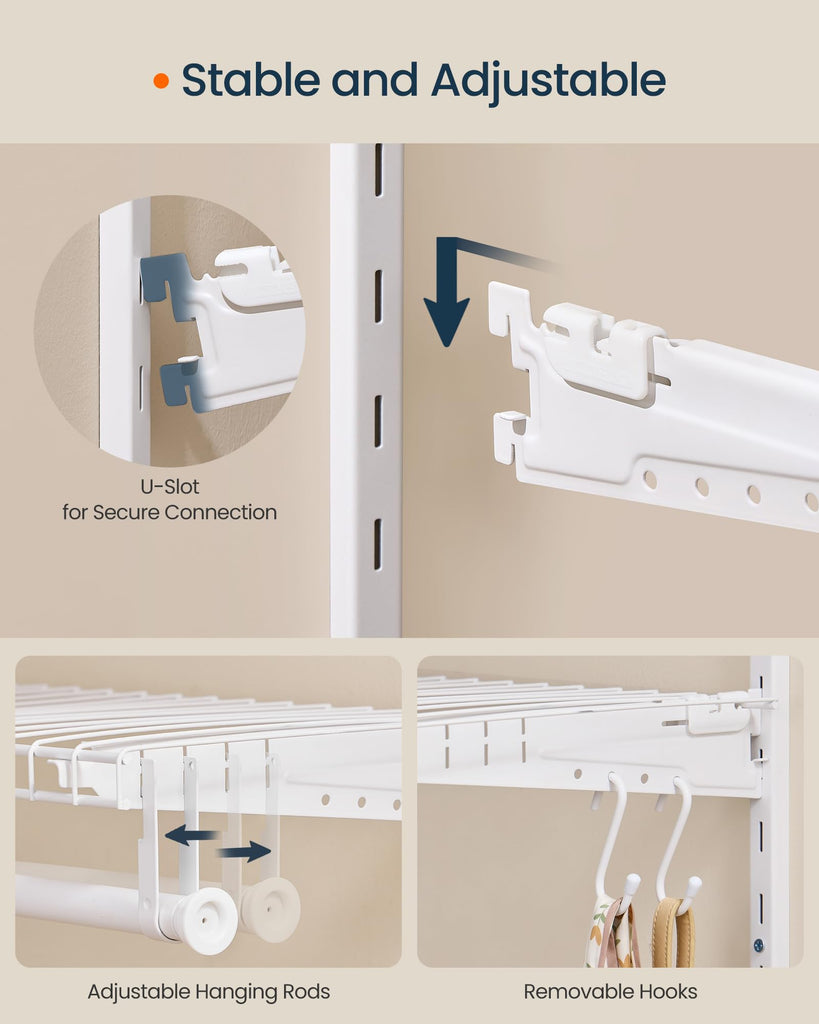 • Stable and Adjustable

U-Slot
for Secure Connection

Adjustable Hanging Rods

Removable Hooks