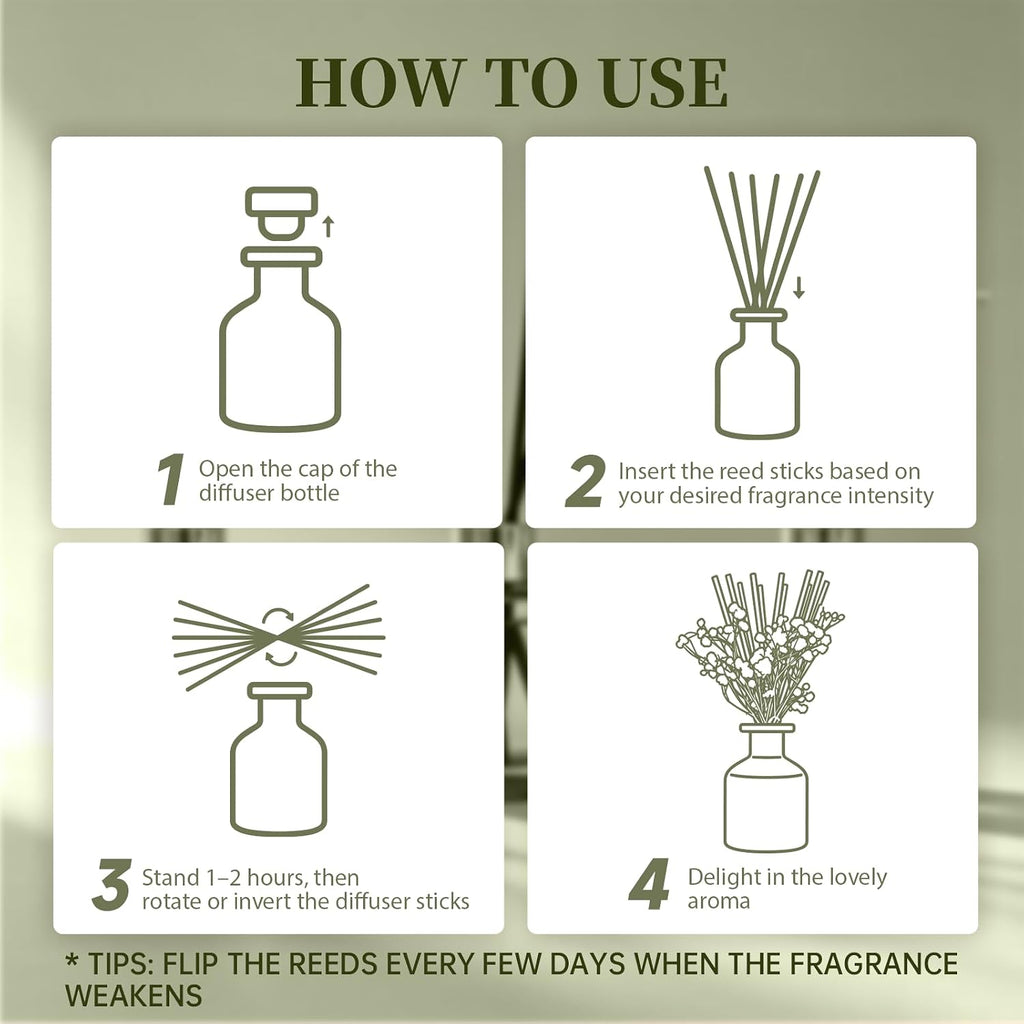 HOW TO USE

1 Open the cap of the diffuser bottle

2 Insert the reed sticks based on your desired fragrance intensity

3 Stand 1–2 hours, then rotate or invert the diffuser sticks

4 Delight in the lovely aroma

* TIPS: FLIP THE REEDS EVERY FEW DAYS WHEN THE FRAGRANCE WEAKENS