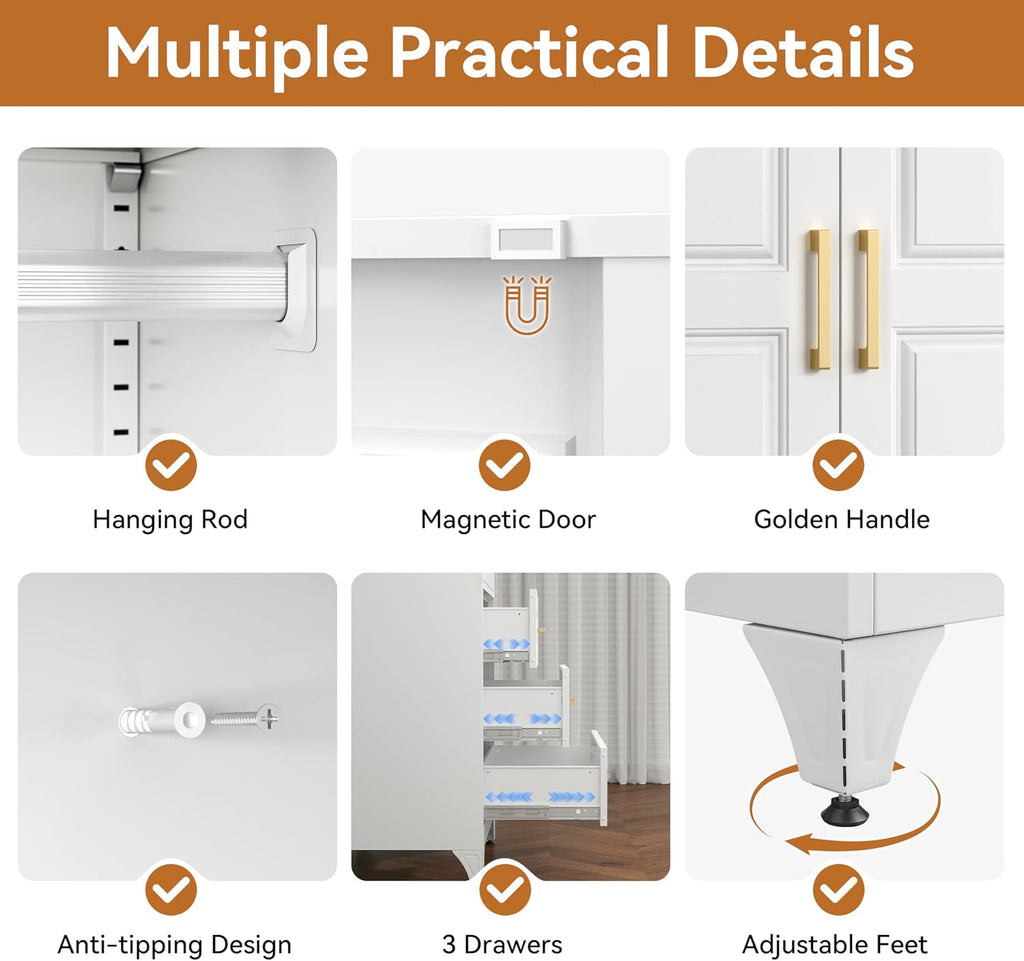 Multiple Practical Details

Hanging Rod

Magnetic Door

Golden Handle

Anti-tipping Design

3 Drawers

Adjustable Feet