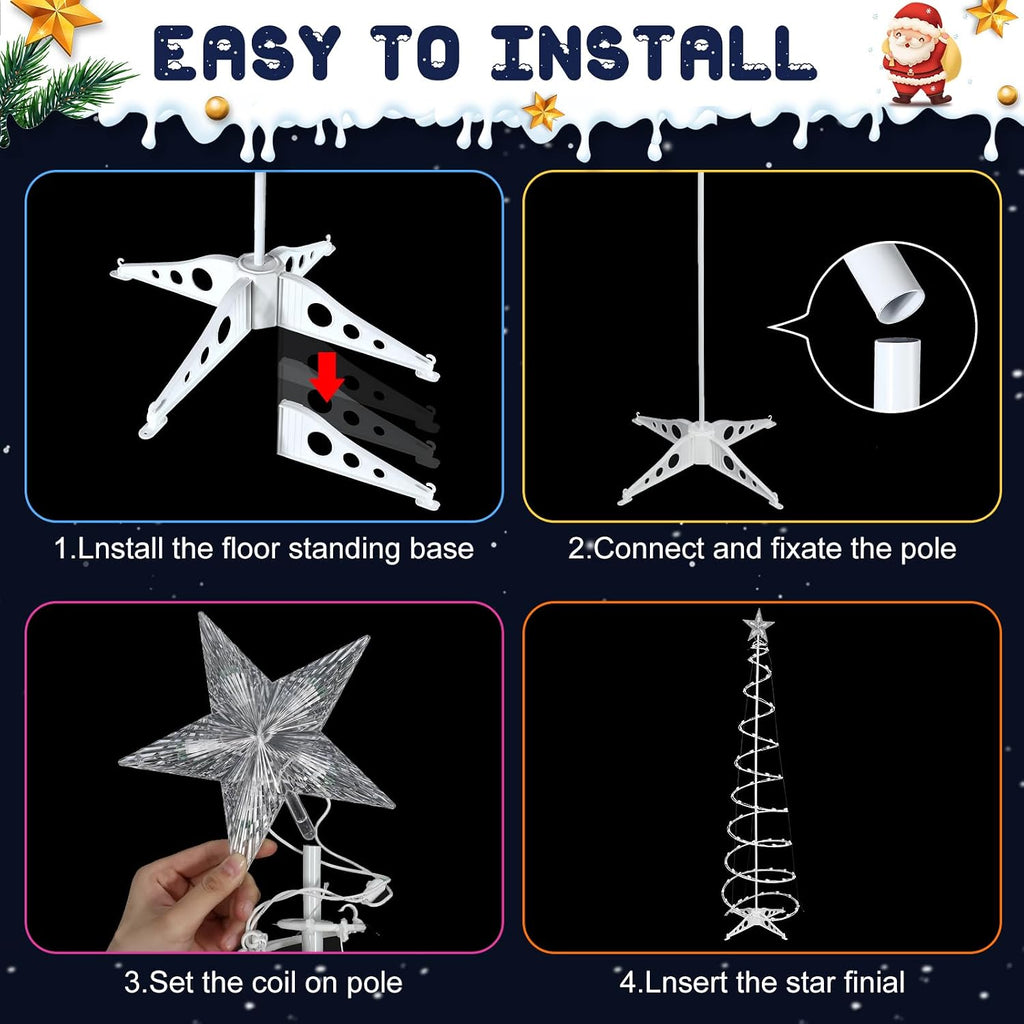 EASY TO INSTALL

1.Lnstall the floor standing base

2.Connect and fixate the pole

3.Set the coil on pole

4.Lnsert the star finial