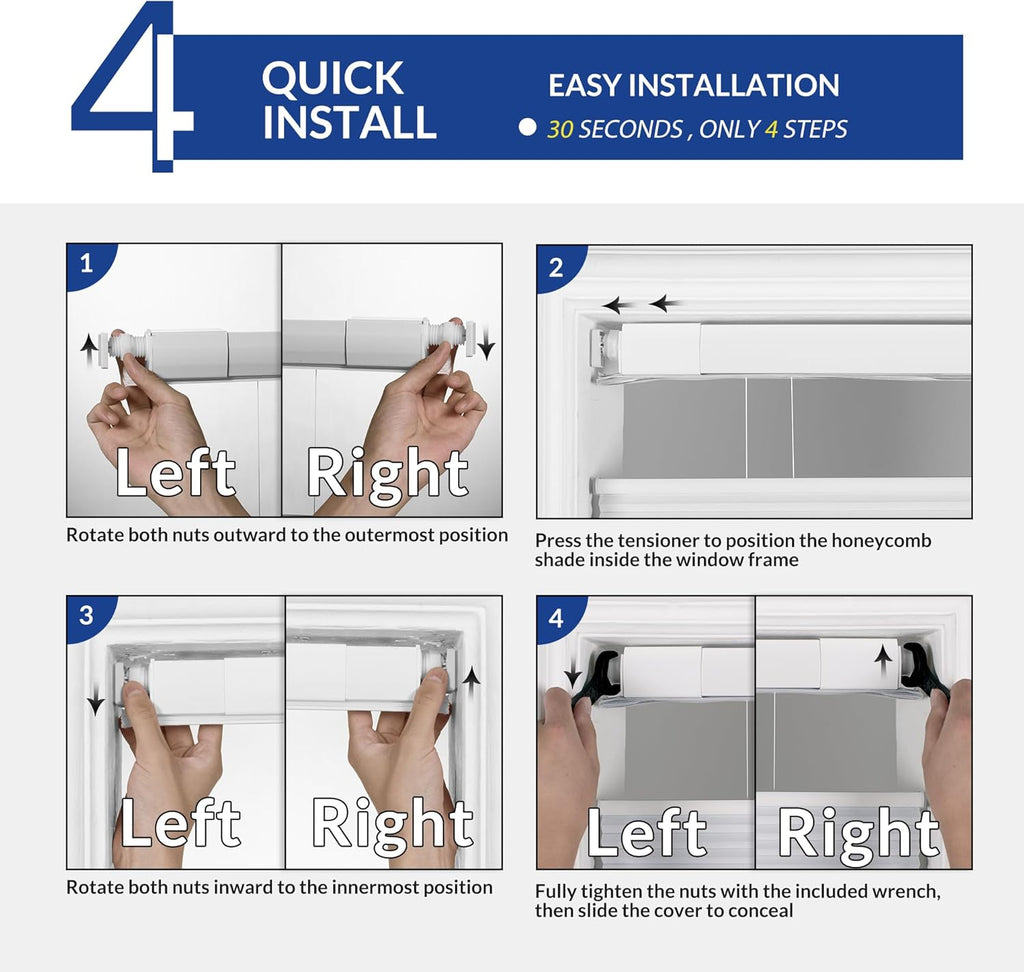 4

QUICK INSTALL

EASY INSTALLATION

30 SECONDS , ONLY 4 STEPS

1

Left

Right

Rotate both nuts outward to the outermost position

2

Press the tensioner to position the honeycomb shade inside the window frame

3

Left

Right

Rotate both nuts inward to the innermost position

4

Left

Right

Fully tighten the nuts with the included wrench, then slide the cover to conceal