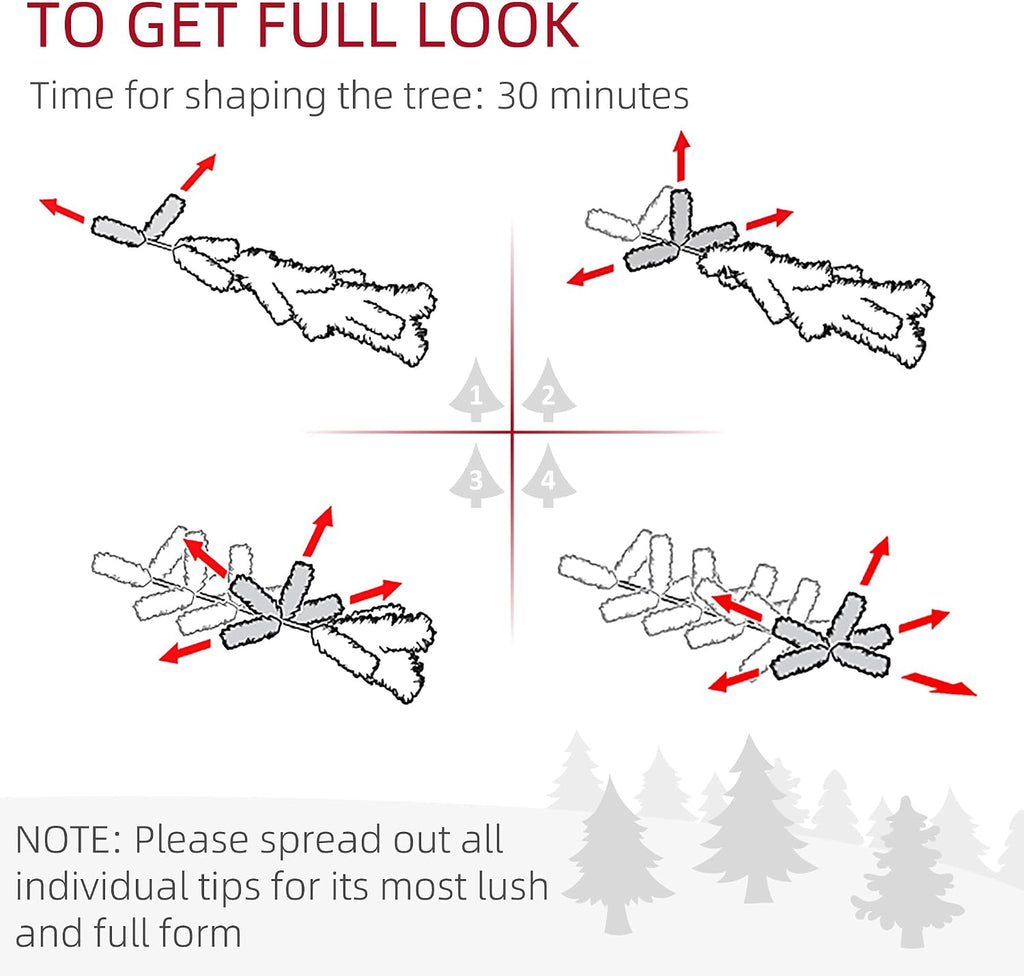 TO GET FULL LOOK

Time for shaping the tree: 30 minutes

1
2
3
4

NOTE: Please spread out all individual tips for its most lush and full form