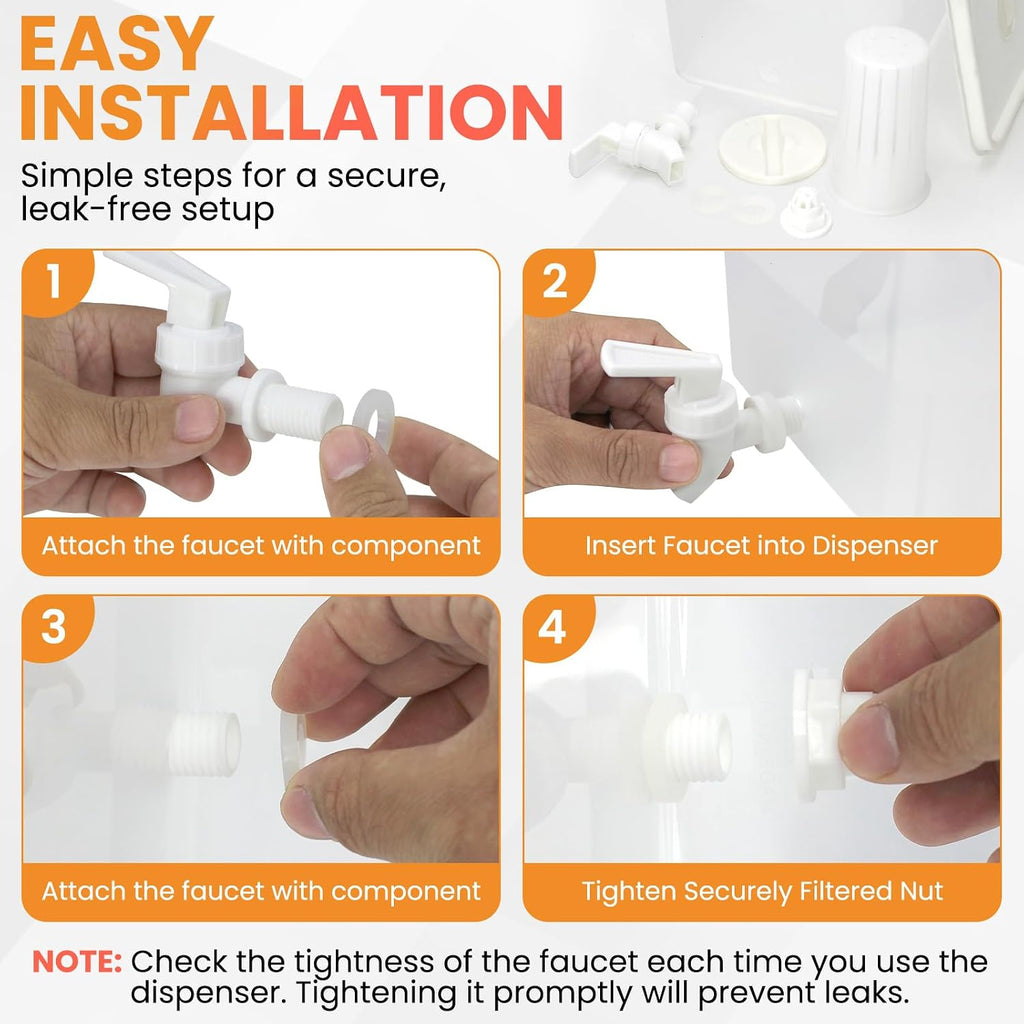 EASY INSTALLATION

Simple steps for a secure, leak-free setup

1

Attach the faucet with component

2

Insert Faucet into Dispenser

3

Attach the faucet with component

4

Tighten Securely Filtered Nut

NOTE: Check the tightness of the faucet each time you use the dispenser. Tightening it promptly will prevent leaks.