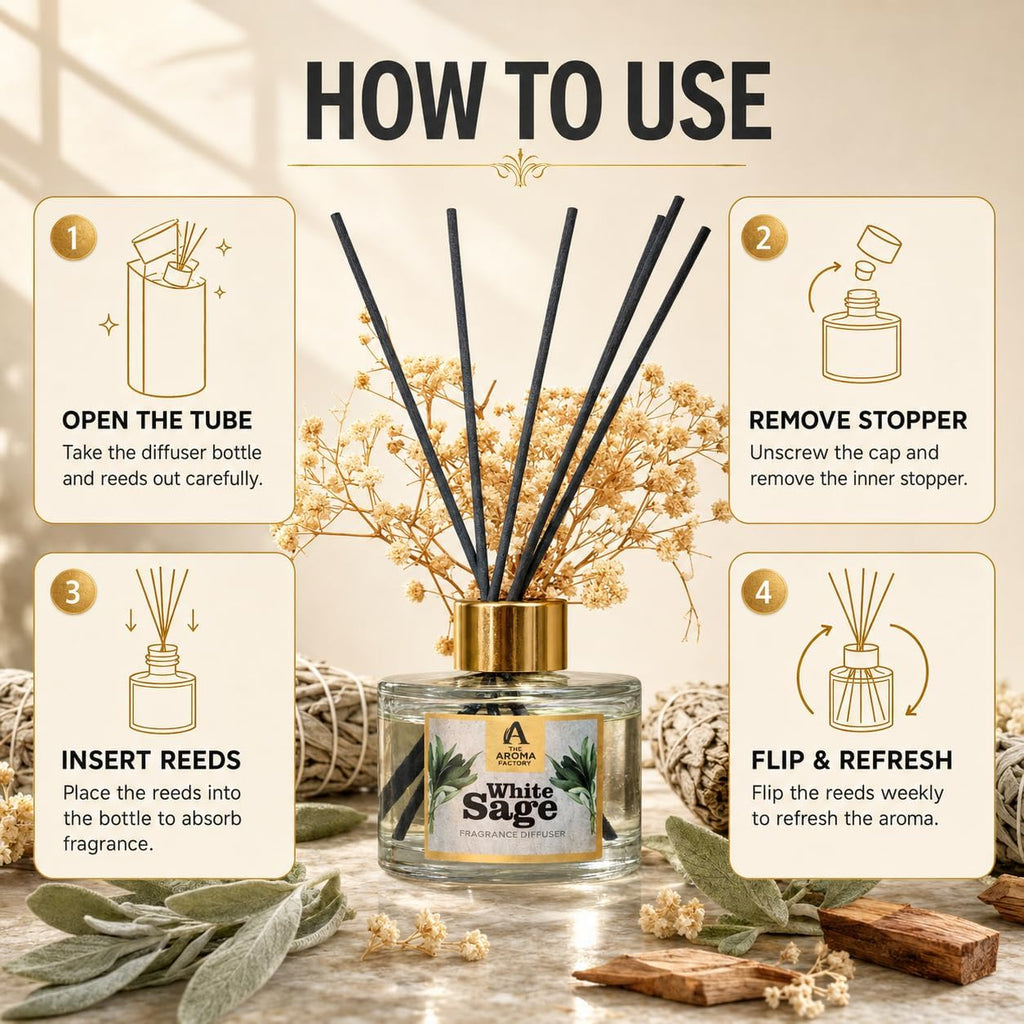 HOW TO USE

1
OPEN THE TUBE
Take the diffuser bottle and reeds out carefully.

2
REMOVE STOPPER
Unscrew the cap and remove the inner stopper.

3
INSERT REEDS
Place the reeds into the bottle to absorb fragrance.

4
FLIP & REFRESH
Flip the reeds weekly to refresh the aroma.

A
THE AROMA FACTORY
White Sage
FRAGRANCE DIFFUSER