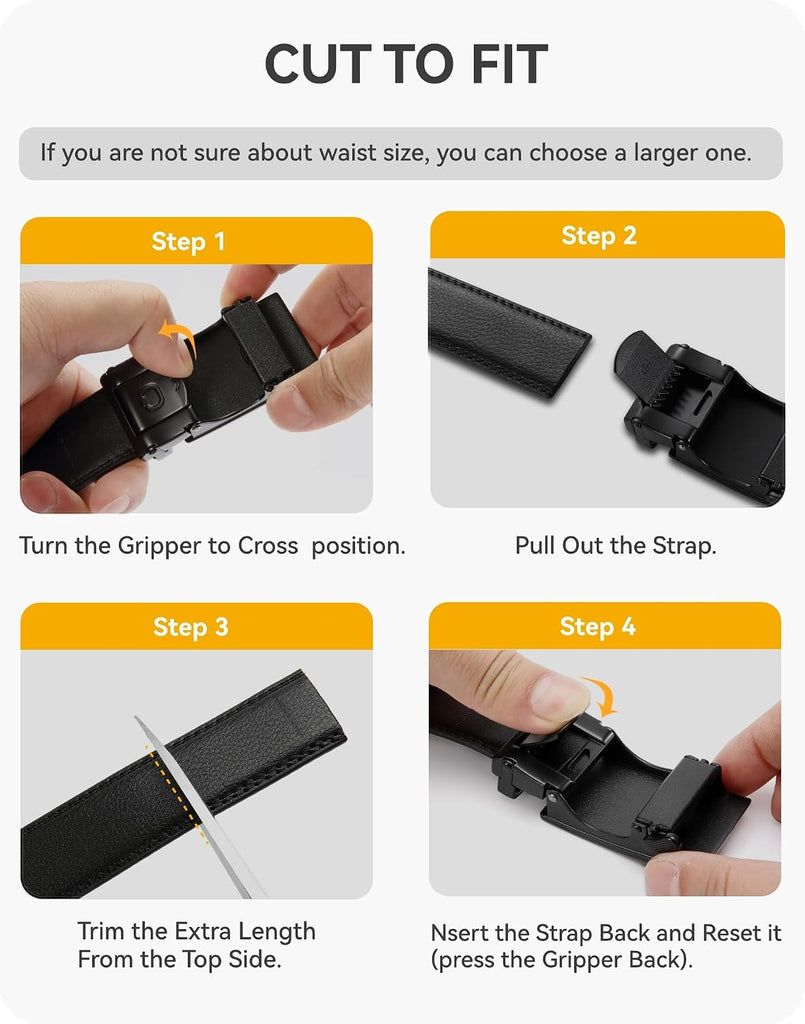 CUT TO FIT

If you are not sure about waist size, you can choose a larger one.

Step 1

Turn the Gripper to Cross position.

Step 2

Pull Out the Strap.

Step 3

Trim the Extra Length From the Top Side.

Step 4

Nsert the Strap Back and Reset it (press the Gripper Back).