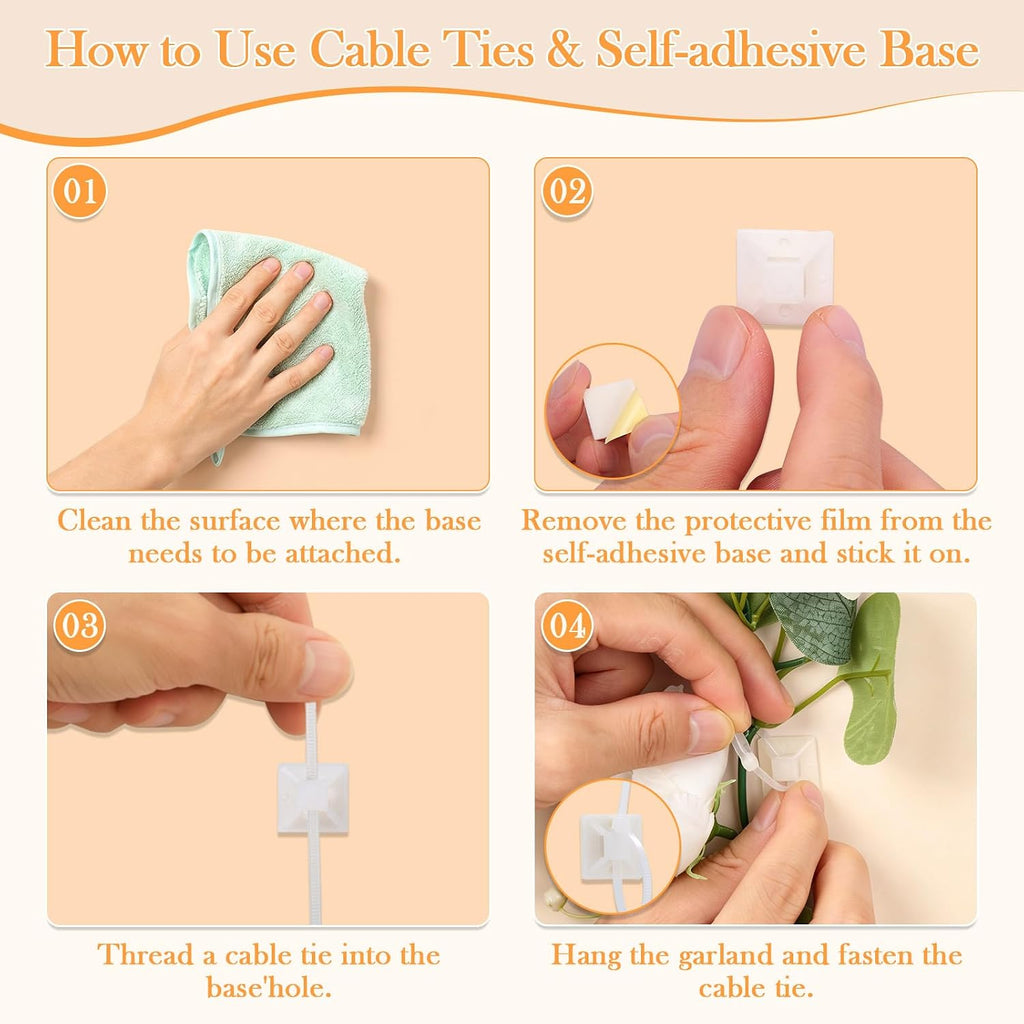 How to Use Cable Ties & Self-adhesive Base

01

Clean the surface where the base needs to be attached.

02

Remove the protective film from the self-adhesive base and stick it on.

03

Thread a cable tie into the base'hole.

04

Hang the garland and fasten the cable tie.