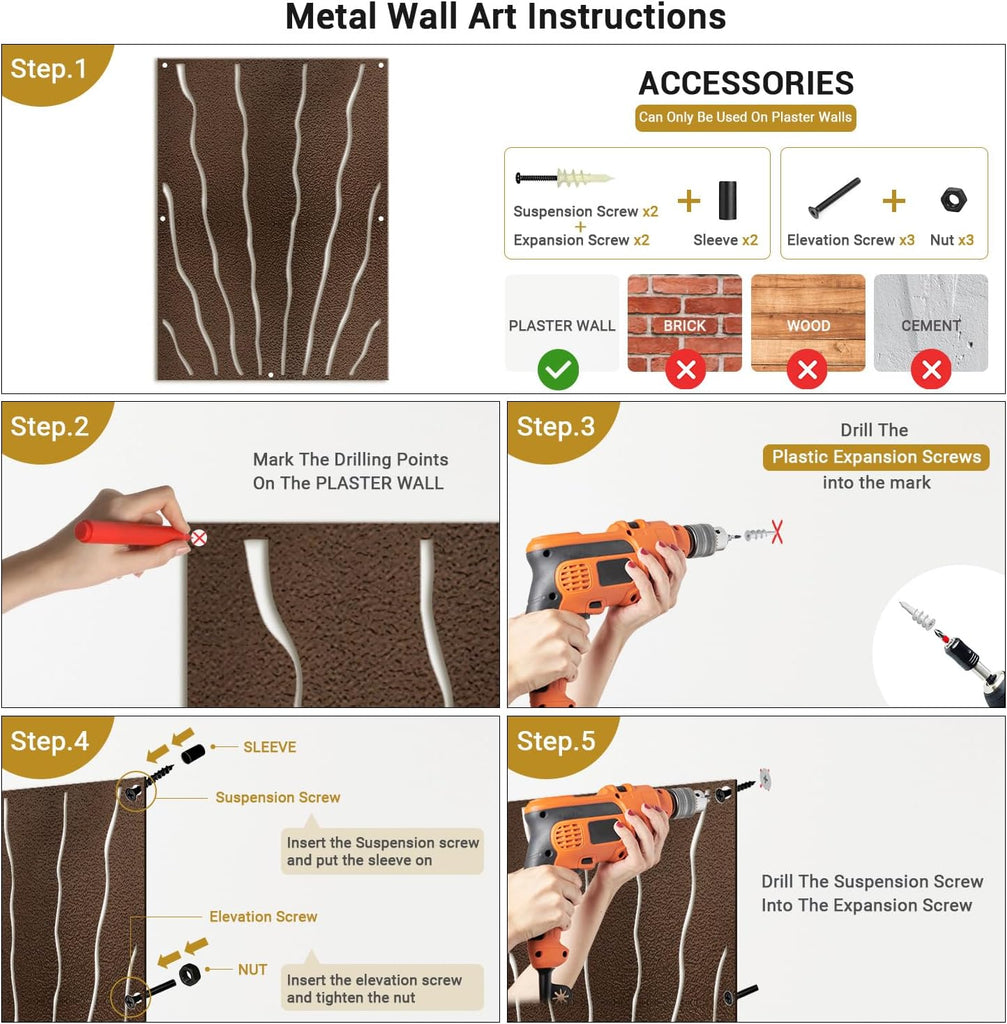 Metal Wall Art Instructions

Step.1

ACCESSORIES
Can Only Be Used On Plaster Walls

Suspension Screw x2
+
Expansion Screw x2
+
Sleeve x2

Elevation Screw x3
+
Nut x3

PLASTER WALL
BRICK
WOOD
CEMENT

Step.2

Mark The Drilling Points On The PLASTER WALL

Step.3

Drill The Plastic Expansion Screws into the mark

Step.4

SLEEVE
Suspension Screw
Insert the Suspension screw and put the sleeve on
Elevation Screw
NUT
Insert the elevation screw and tighten the nut

Step.5

Drill The Suspension Screw Into The Expansion Screw