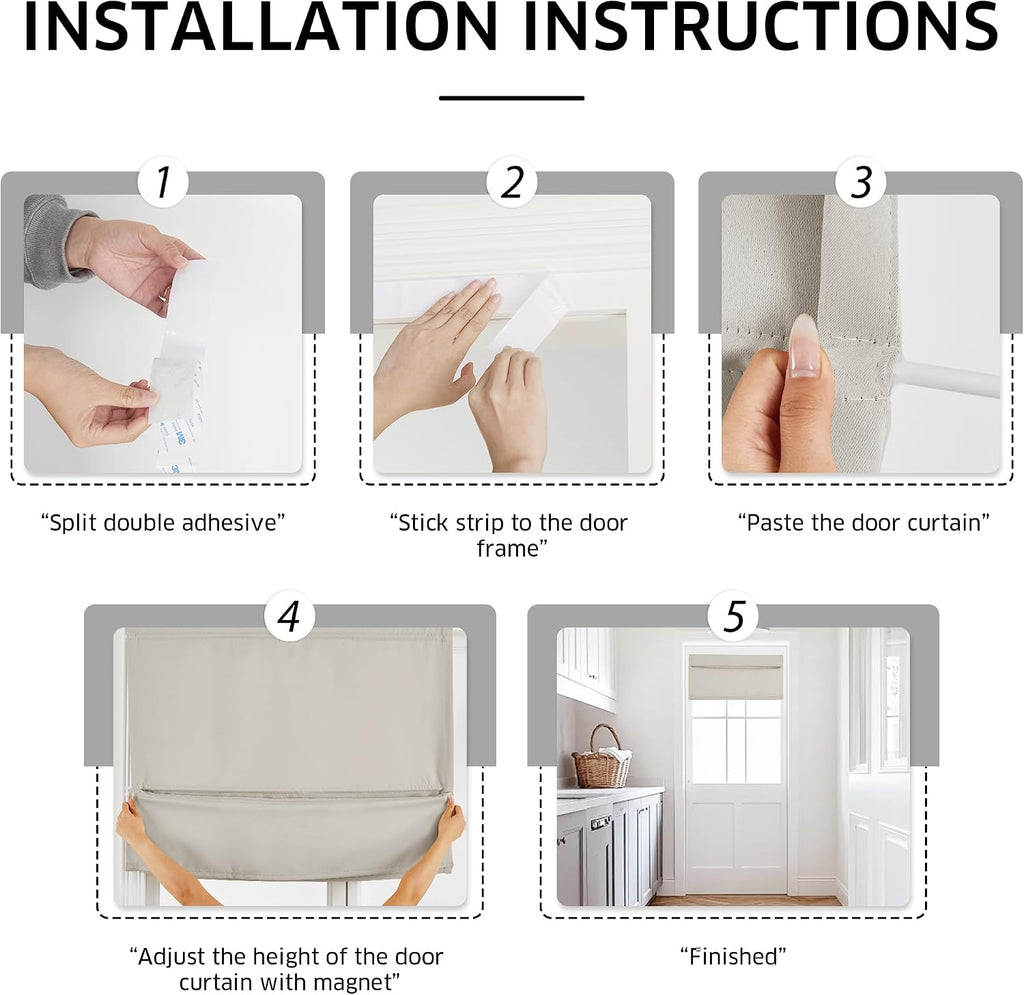 INSTALLATION INSTRUCTIONS

1

“Split double adhesive”

2

“Stick strip to the door frame”

3

“Paste the door curtain”

4

“Adjust the height of the door curtain with magnet”

5

“Finished”