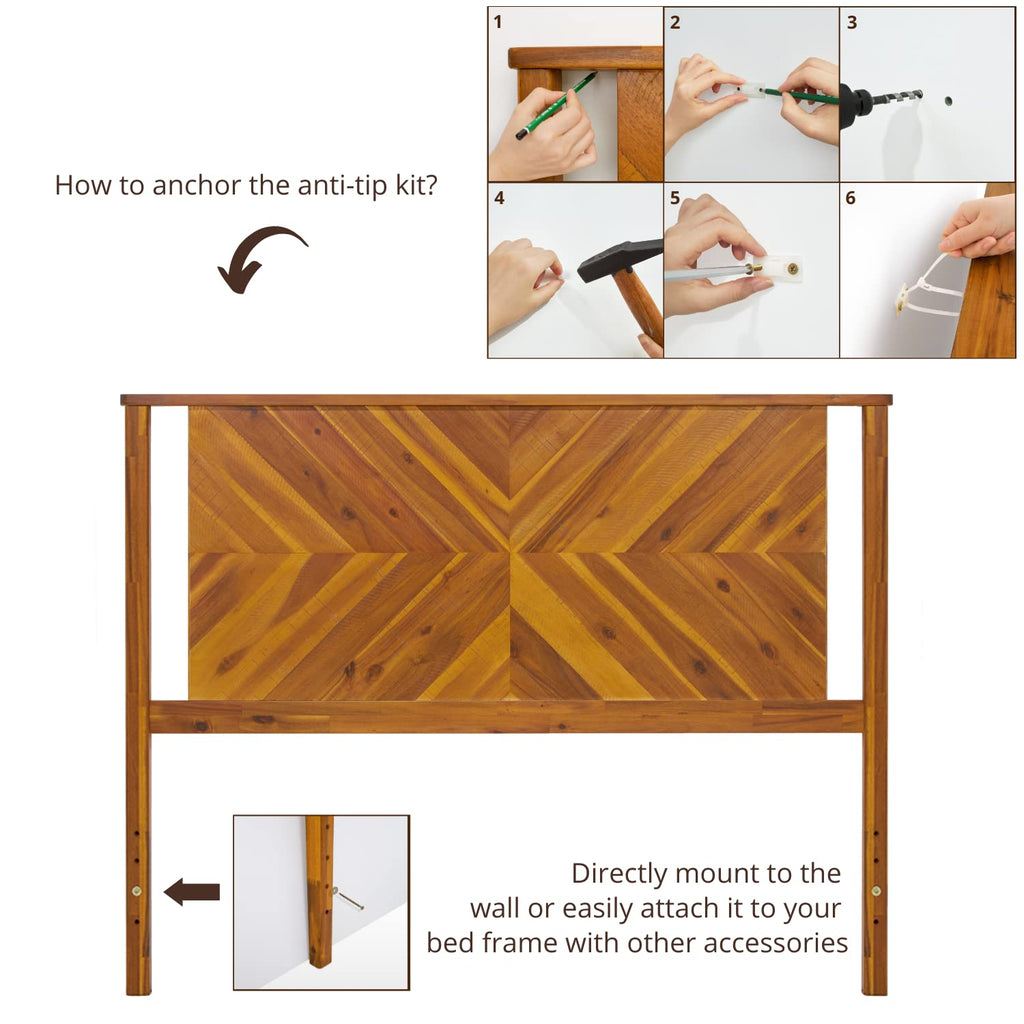 How to anchor the anti-tip kit?

1

2

3

4

5

6

Directly mount to the wall or easily attach it to your bed frame with other accessories