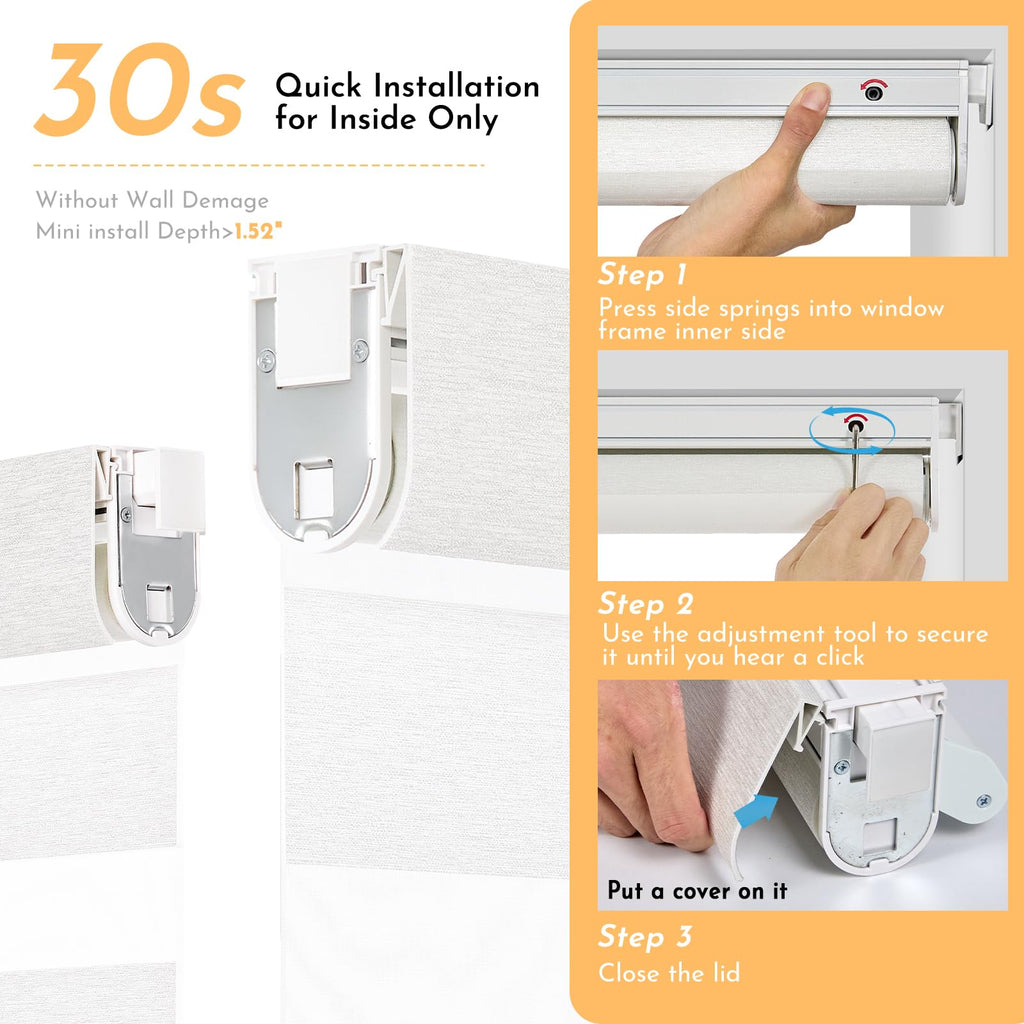 30s Quick Installation for Inside Only

Without Wall Demage
Mini install Depth>1.52"

Step 1
Press side springs into window frame inner side

Step 2
Use the adjustment tool to secure it until you hear a click

Put a cover on it

Step 3
Close the lid