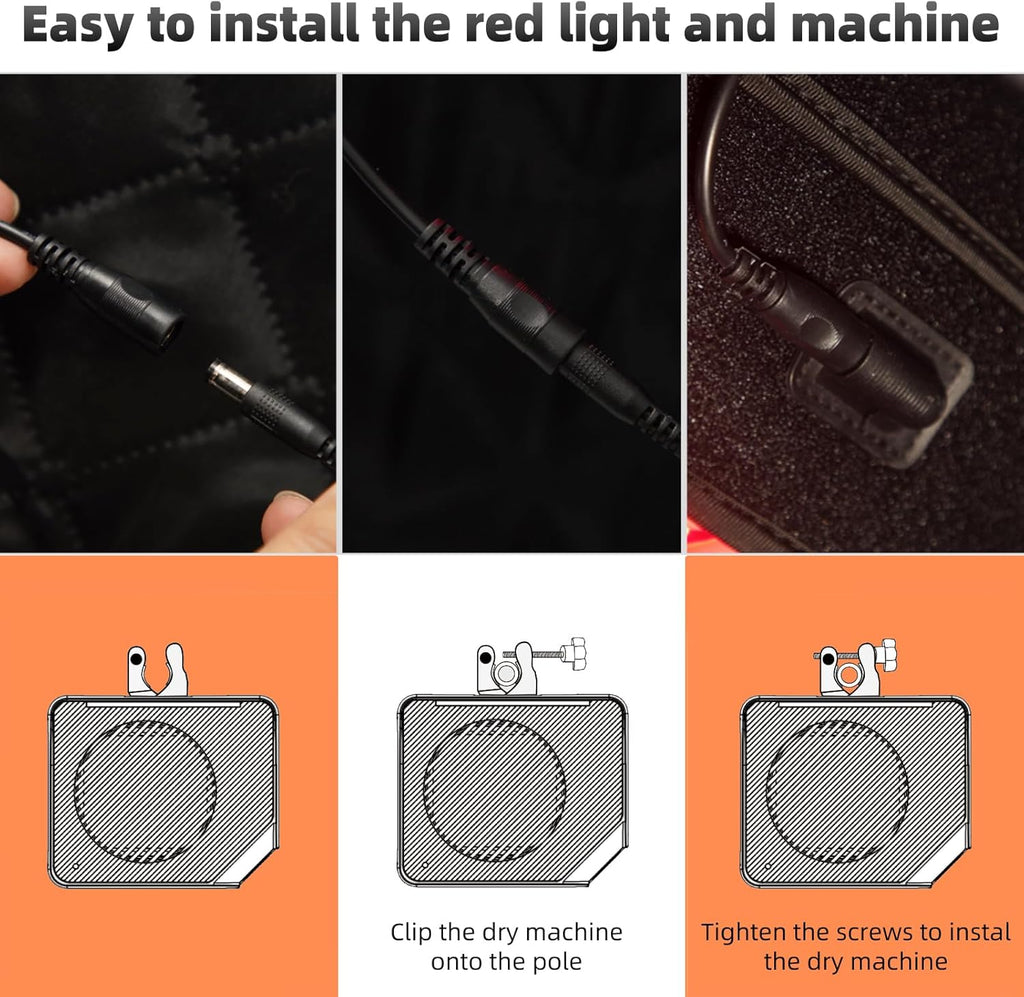 Easy to install the red light and machine

Clip the dry machine onto the pole

Tighten the screws to instal the dry machine