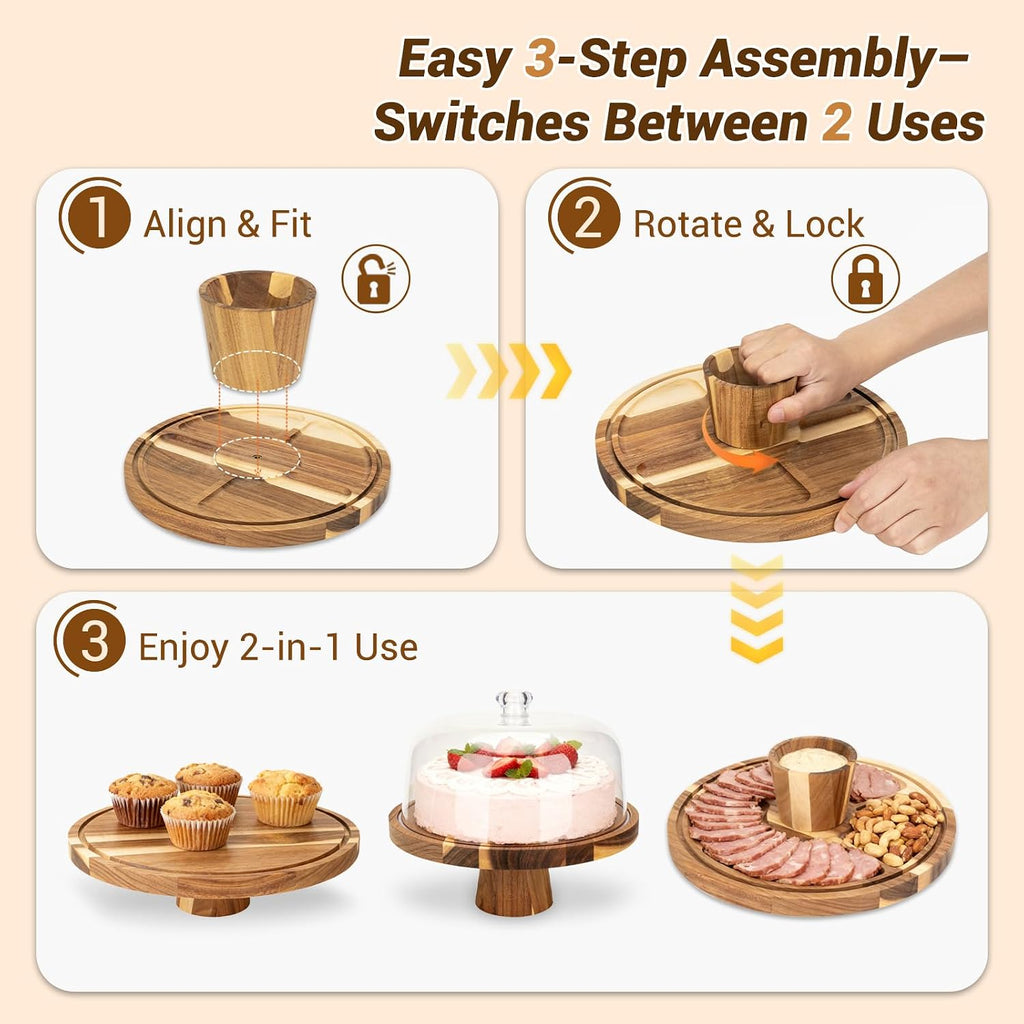 Easy 3-Step Assembly–
Switches Between 2 Uses

1 Align & Fit

2 Rotate & Lock

3 Enjoy 2-in-1 Use