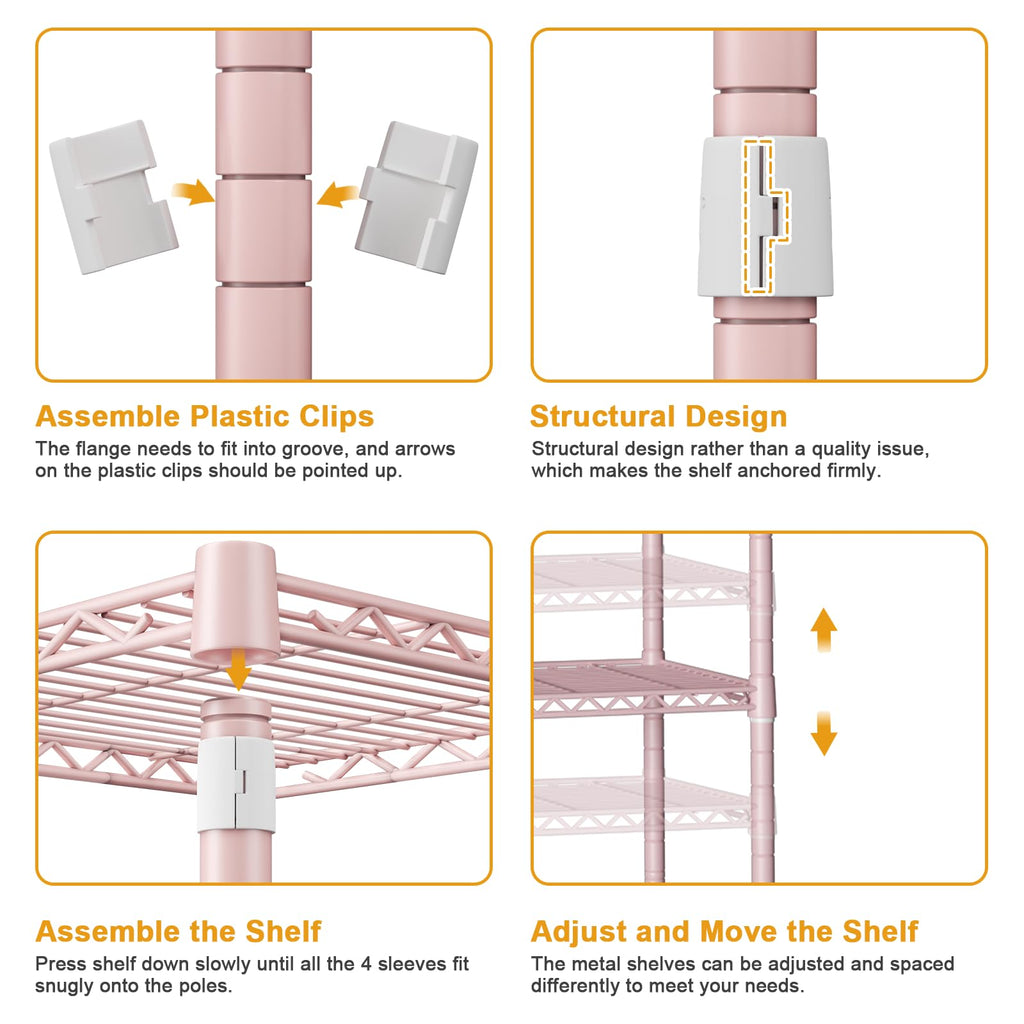 Assemble Plastic Clips

The flange needs to fit into groove, and arrows on the plastic clips should be pointed up.

Structural Design

Structural design rather than a quality issue, which makes the shelf anchored firmly.

Assemble the Shelf

Press shelf down slowly until all the 4 sleeves fit snugly onto the poles.

Adjust and Move the Shelf

The metal shelves can be adjusted and spaced differently to meet your needs.