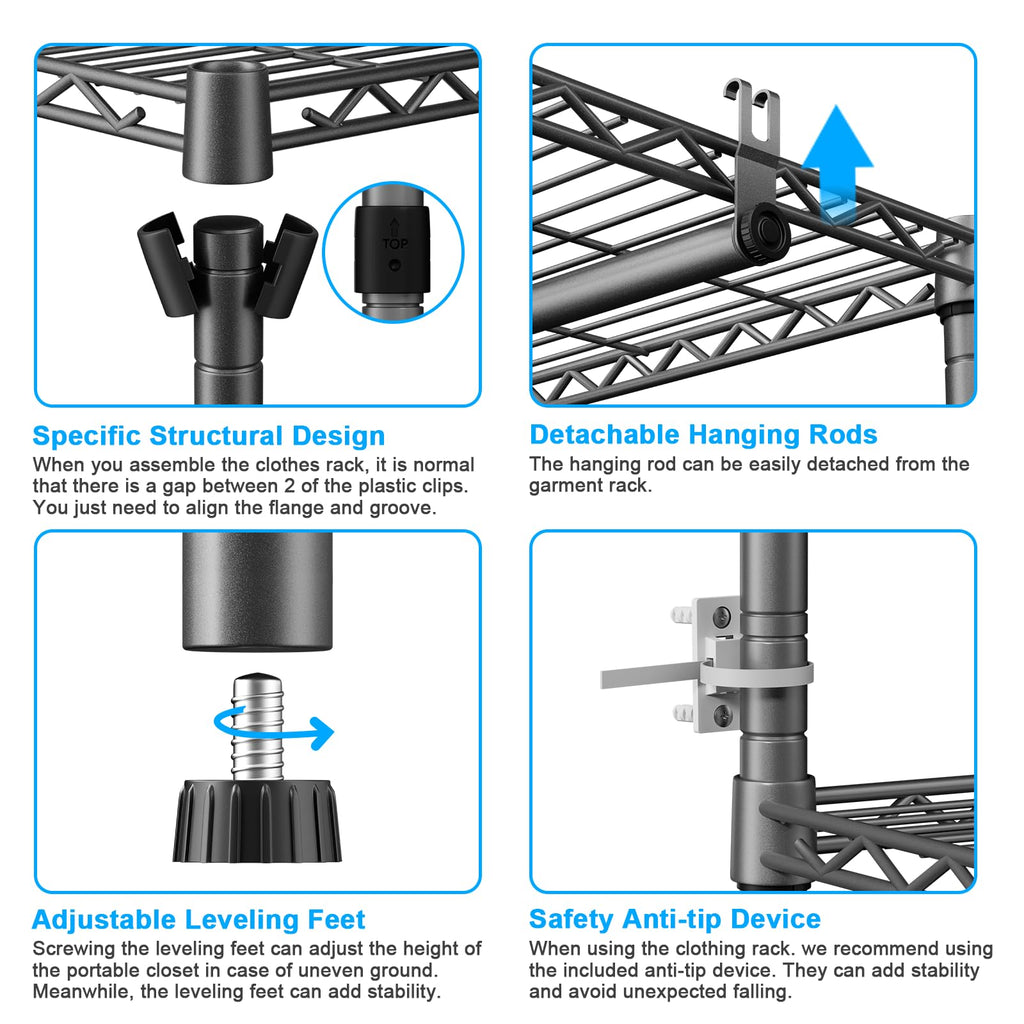 TOP

Specific Structural Design

When you assemble the clothes rack, it is normal that there is a gap between 2 of the plastic clips. You just need to align the flange and groove.

Detachable Hanging Rods

The hanging rod can be easily detached from the garment rack.

Adjustable Leveling Feet

Screwing the leveling feet can adjust the height of the portable closet in case of uneven ground. Meanwhile, the leveling feet can add stability.

Safety Anti-tip Device

When using the clothing rack. we recommend using the included anti-tip device. They can add stability and avoid unexpected falling.