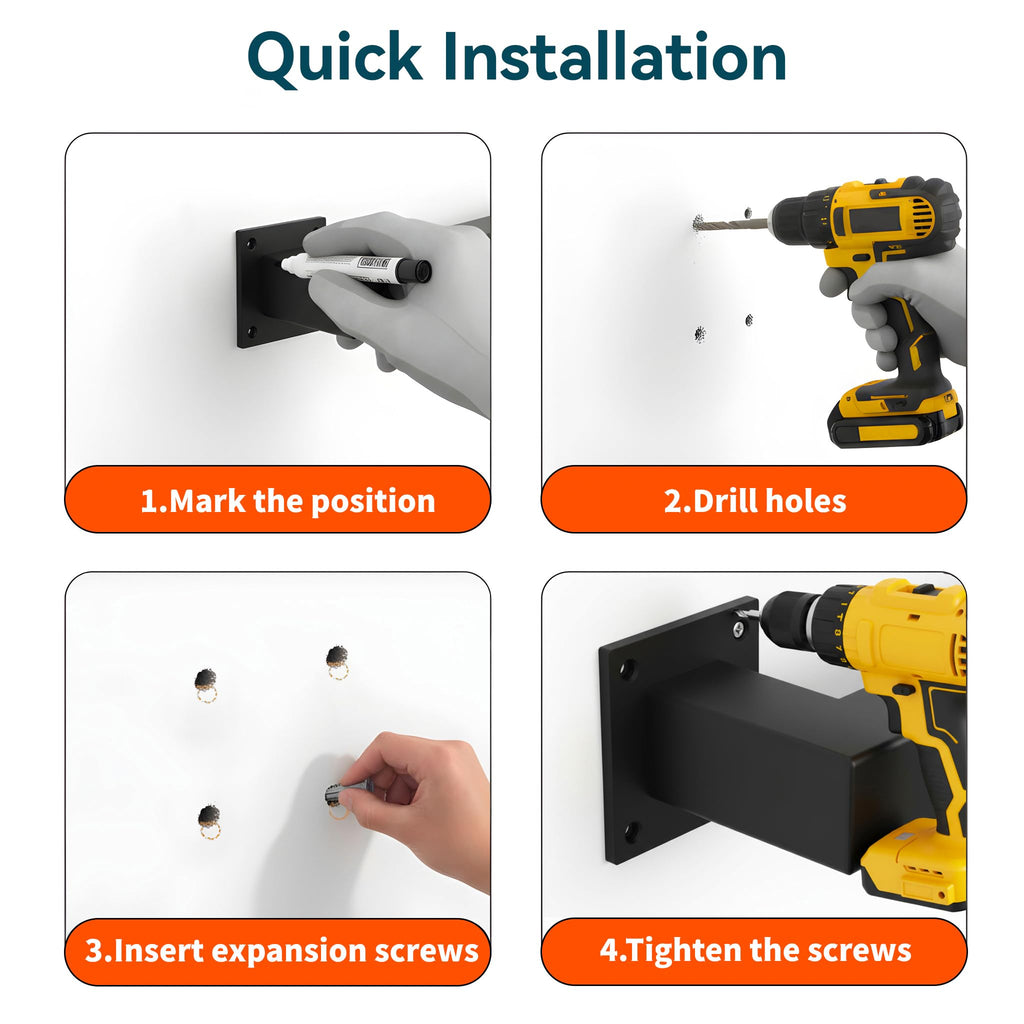 Quick Installation

1.Mark the position

2.Drill holes

3.Insert expansion screws

4.Tighten the screws