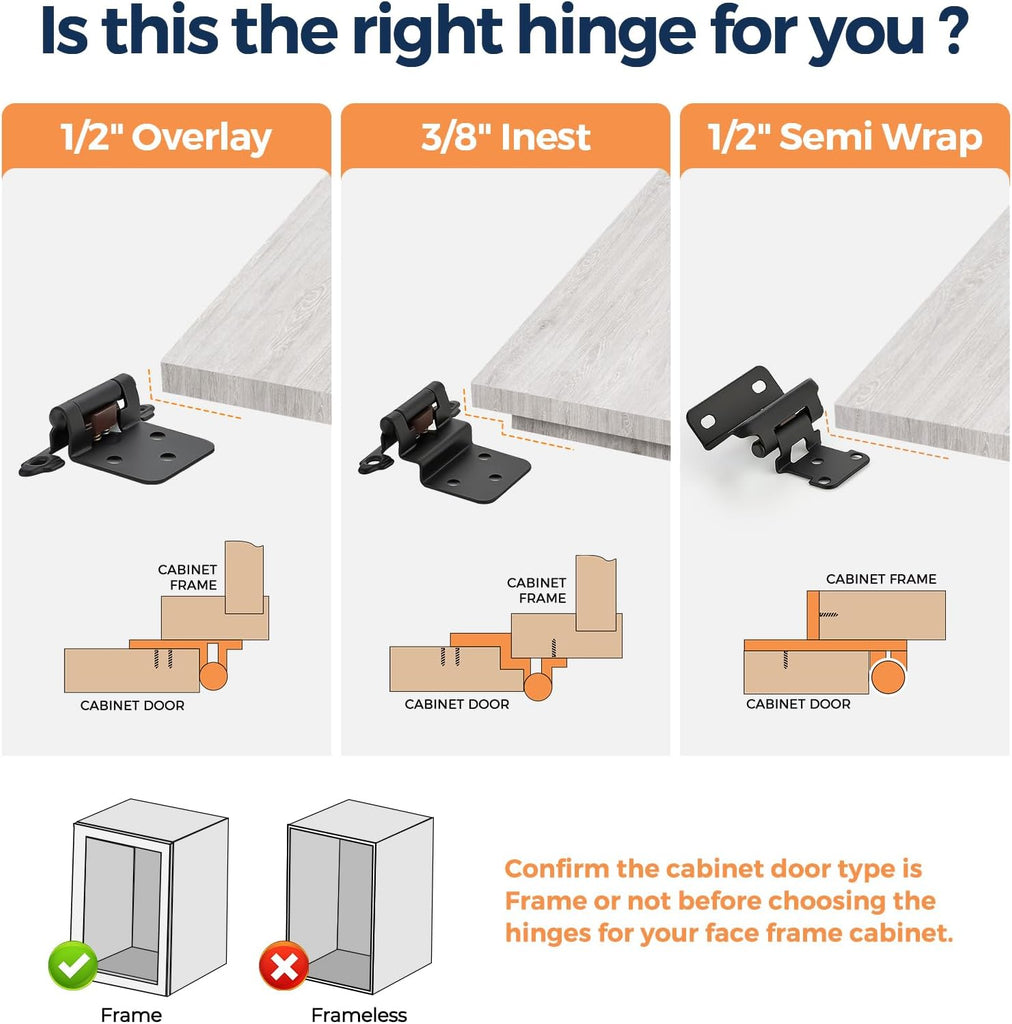 Is this the right hinge for you ?

1/2" Overlay

CABINET FRAME

CABINET DOOR

3/8" Inest

CABINET FRAME

CABINET DOOR

1/2" Semi Wrap

CABINET FRAME

CABINET DOOR

Frame

Frameless

Confirm the cabinet door type is Frame or not before choosing the hinges for your face frame cabinet.