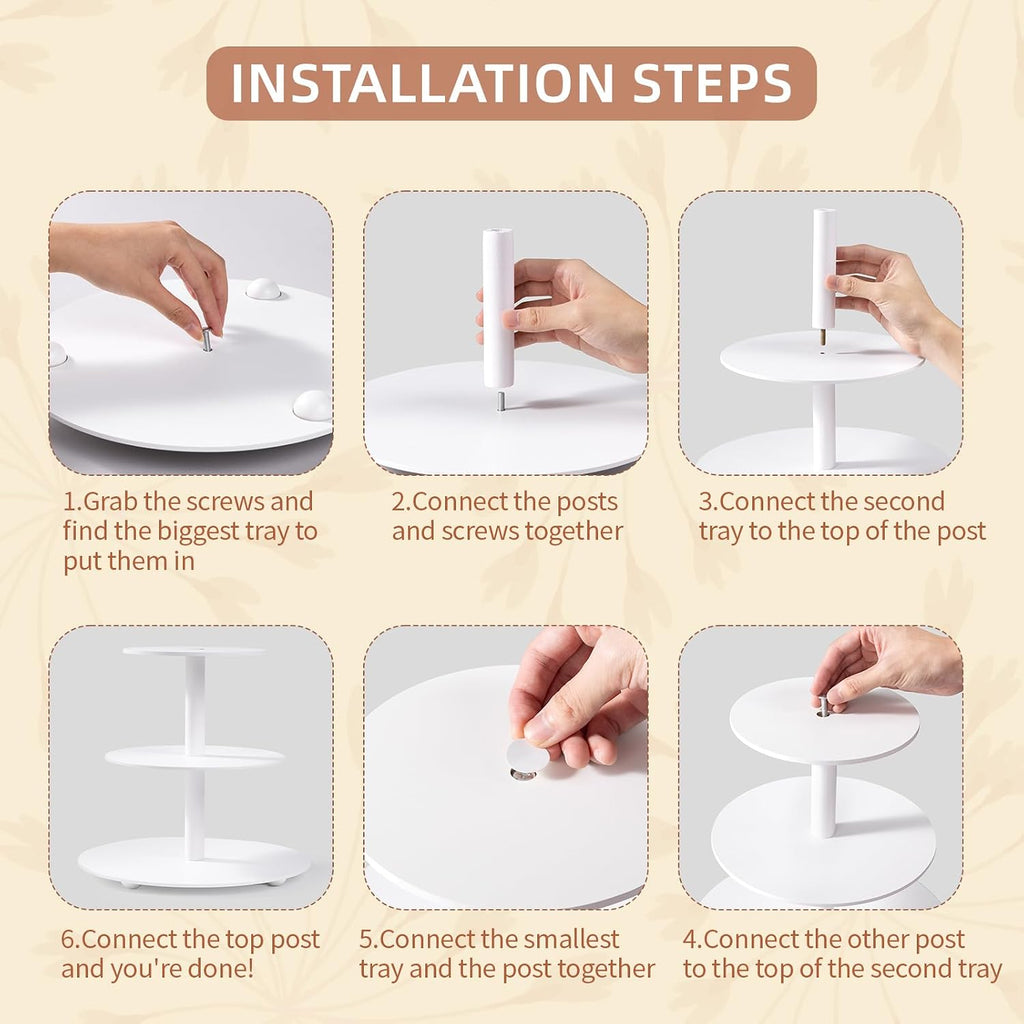 INSTALLATION STEPS

1.Grab the screws and find the biggest tray to put them in

2.Connect the posts and screws together

3.Connect the second tray to the top of the post

6.Connect the top post and you're done!

5.Connect the smallest tray and the post together

4.Connect the other post to the top of the second tray