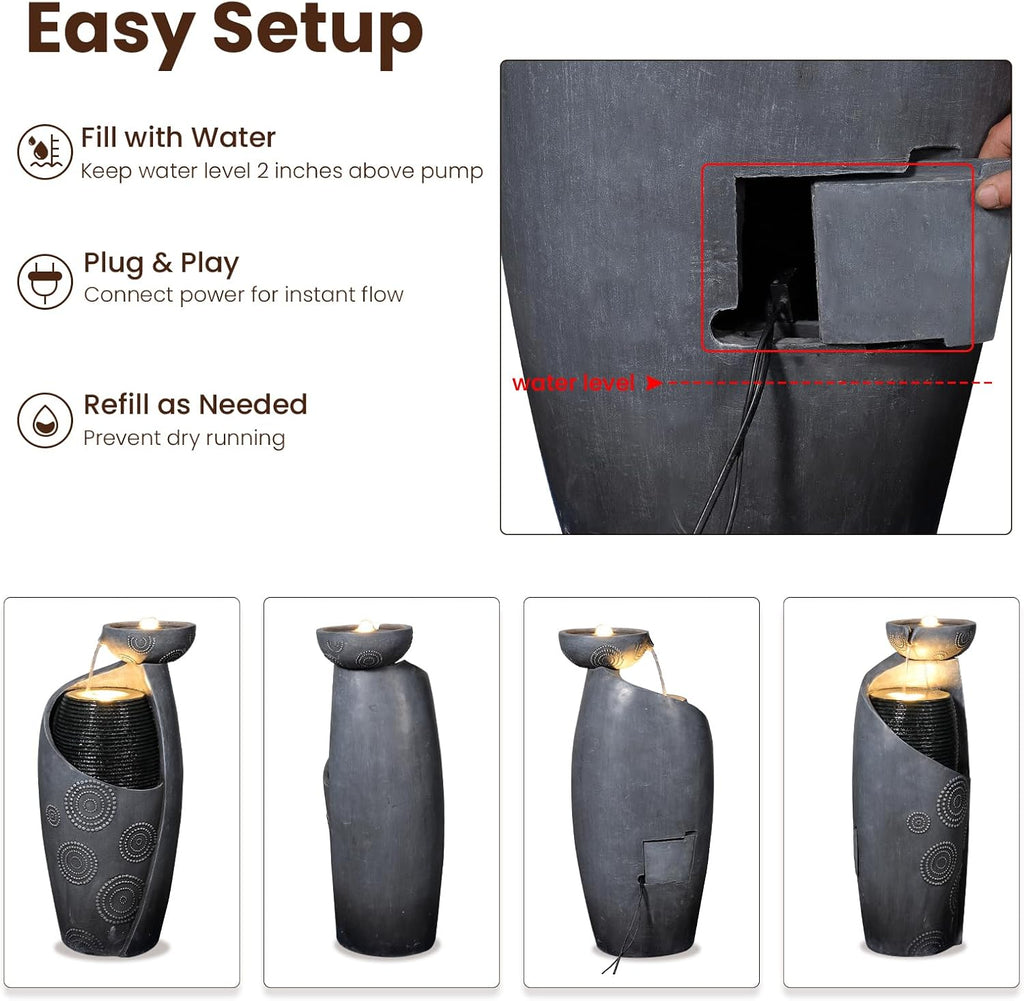 Easy Setup

Fill with Water
Keep water level 2 inches above pump

Plug & Play
Connect power for instant flow

Refill as Needed
Prevent dry running

water level