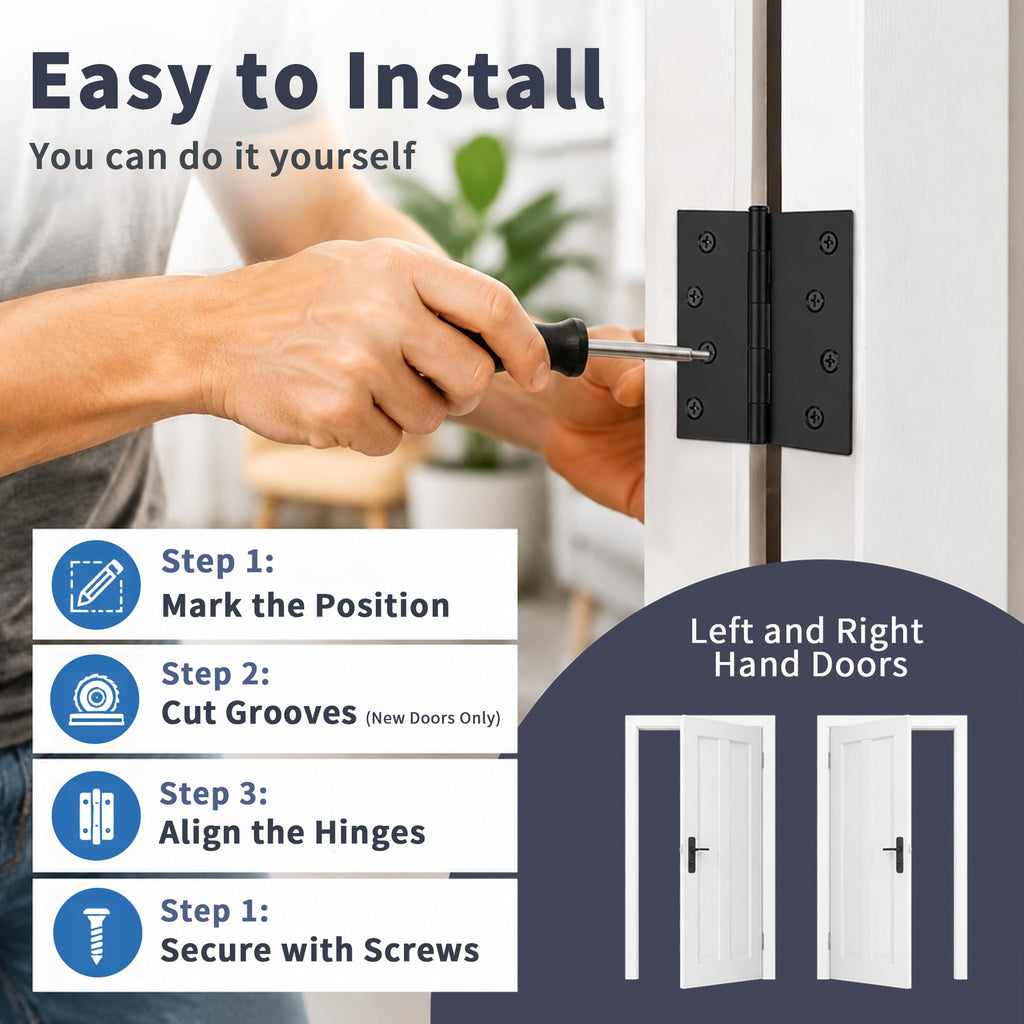 Easy to Install

You can do it yourself

Step 1:
Mark the Position

Step 2:
Cut Grooves (New Doors Only)

Step 3:
Align the Hinges

Step 1:
Secure with Screws

Left and Right
Hand Doors