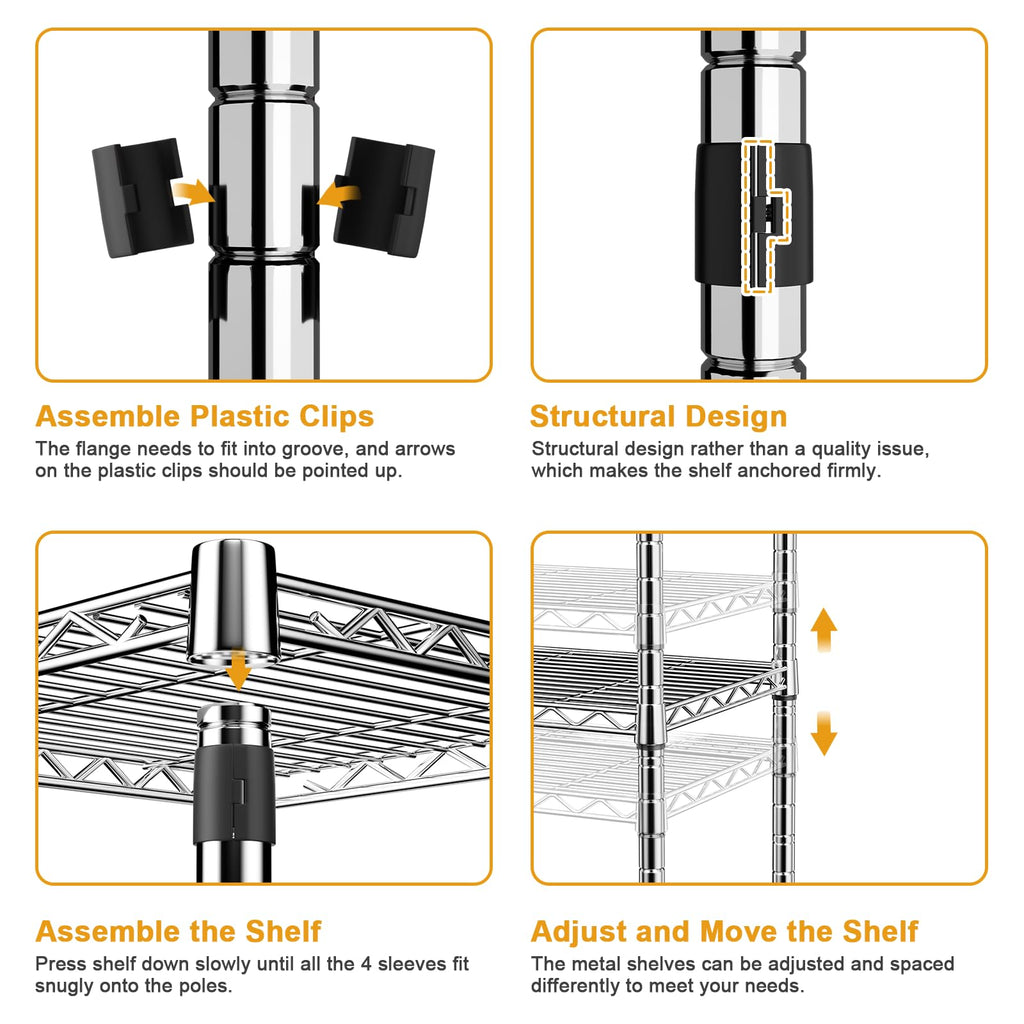 Assemble Plastic Clips

The flange needs to fit into groove, and arrows on the plastic clips should be pointed up.

Structural Design

Structural design rather than a quality issue, which makes the shelf anchored firmly.

Assemble the Shelf

Press shelf down slowly until all the 4 sleeves fit snugly onto the poles.

Adjust and Move the Shelf

The metal shelves can be adjusted and spaced differently to meet your needs.