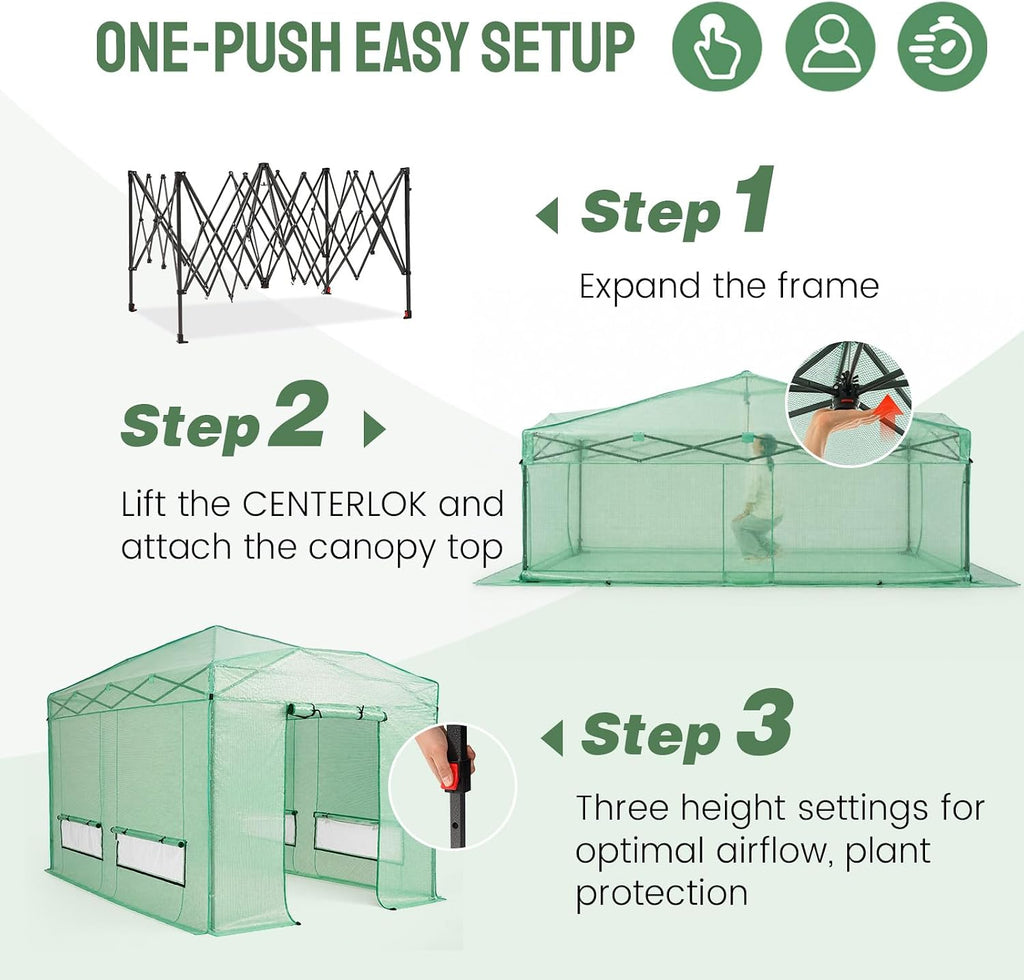 ONE-PUSH EASY SETUP

Step 1

Expand the frame

Step 2

Lift the CENTERLOK and attach the canopy top

Step 3

Three height settings for optimal airflow, plant protection