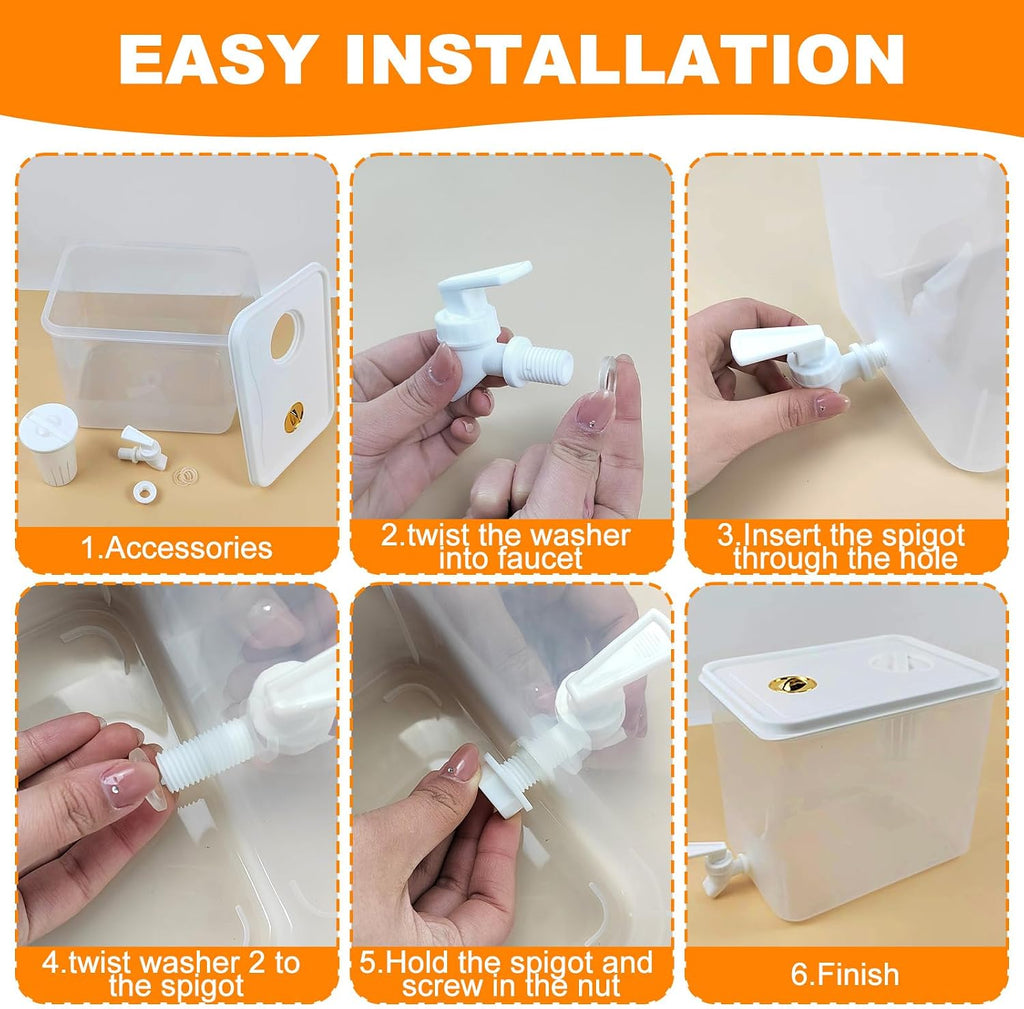 EASY INSTALLATION

1.Accessories

2.twist the washer into faucet

3.Insert the spigot through the hole

4.twist washer 2 to the spigot

5.Hold the spigot and screw in the nut

6.Finish